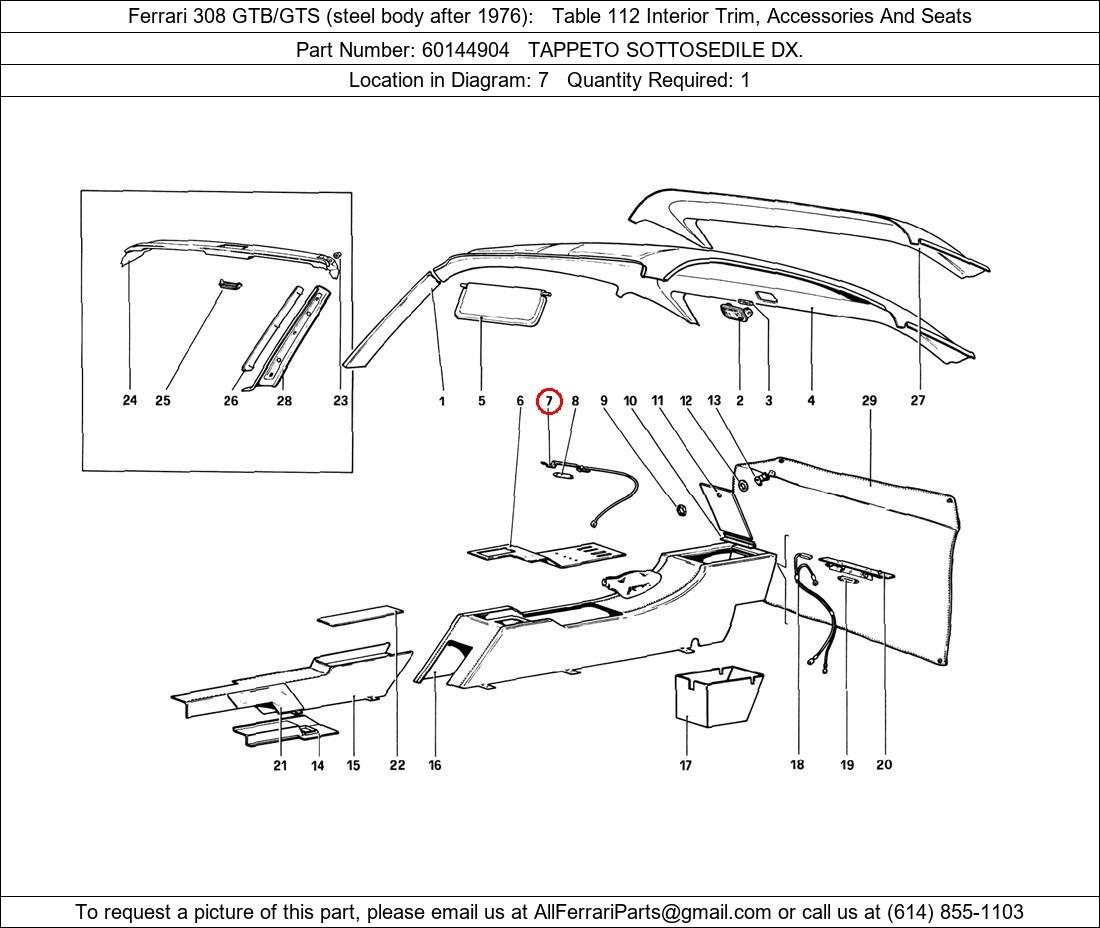 Ferrari 308 GTB/GTS (steel body after 1976): Table 112 Interior Trim, Accessories And Seats

Part Number: 60144904 TAPPETO SOTTOSEDILE DX.

Location in Diagram: 7 Quantity Required: 1

24 25 26 28 23 1 5 6 7 8 9 10 11 12 13 2 3 4 29 27

21 14 15 22 16 17 18 19 20

To request a picture of this part, please email us at AllFerrariParts@gmail.com or call us at (614) 855-1103