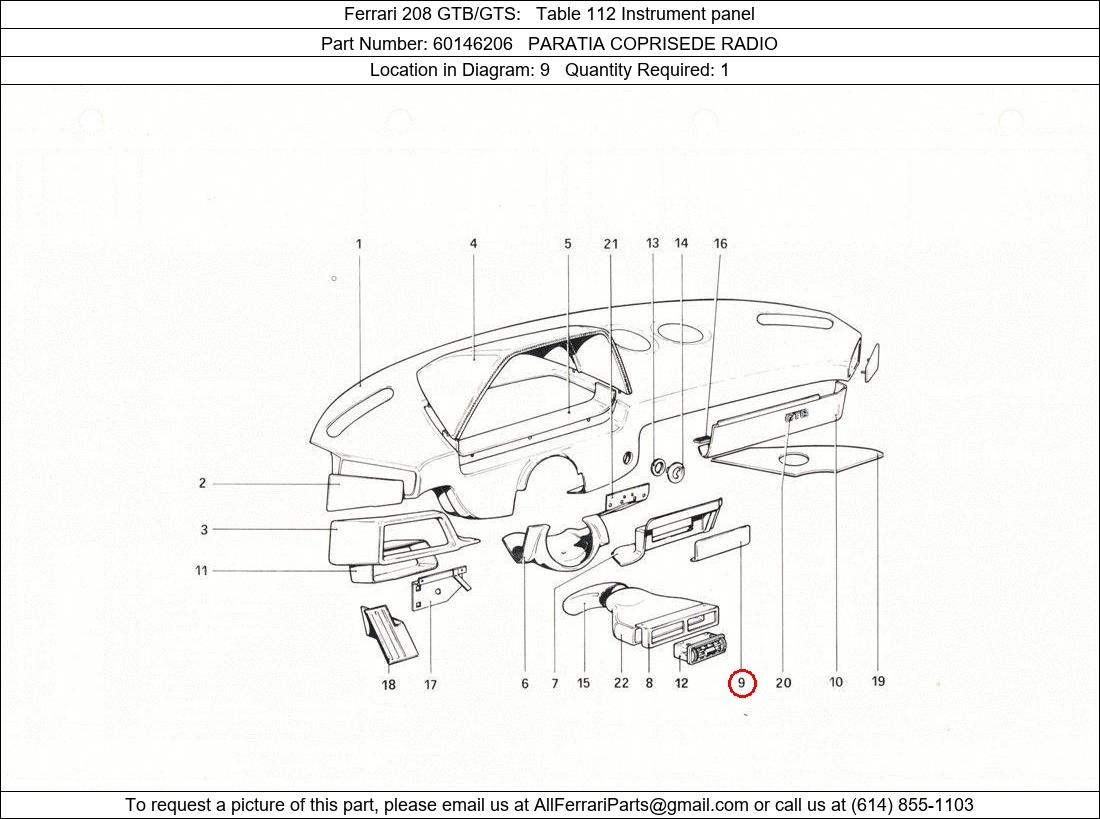 Ferrari 208 GTB/GTS: Table 112 Instrument panel

Part Number: 60146206 PARATIA COPRISEDE RADIO

Location in Diagram: 9 Quantity Required: 1

1 4 5 21 13 14 16

GTB

2

3

11

18 17 6 7 15 22 8 12 9 20 10 19

To request a picture of this part, please email us at AllFerrariParts@gmail.com or call us at (614) 855-1103