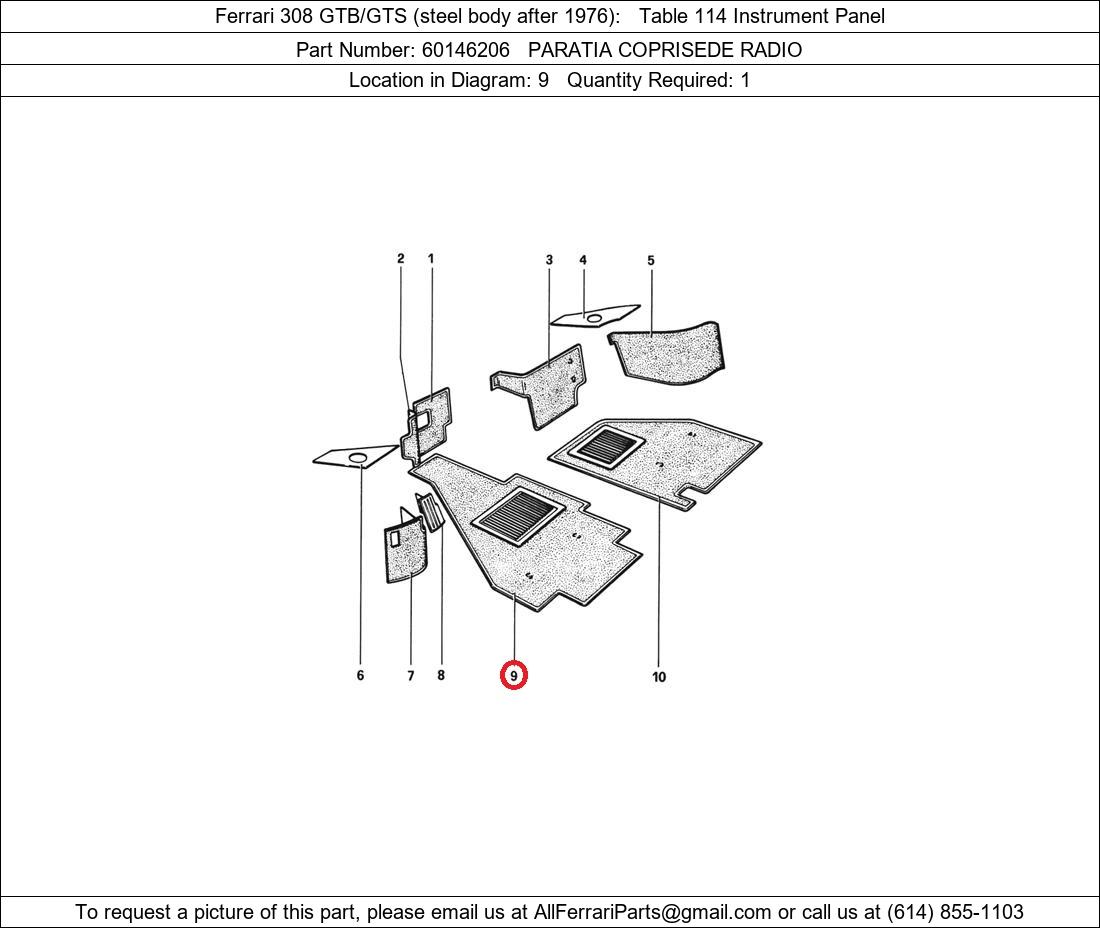 Ferrari 308 GTB/GTS (steel body after 1976): Table 114 Instrument Panel

Part Number: 60146206 PARATIA COPRISEDE RADIO

Location in Diagram: 9 Quantity Required: 1

2 1 3 4 5

6 7 8 9 10

To request a picture of this part, please email us at AllFerrariParts@gmail.com or call us at (614) 855-1103