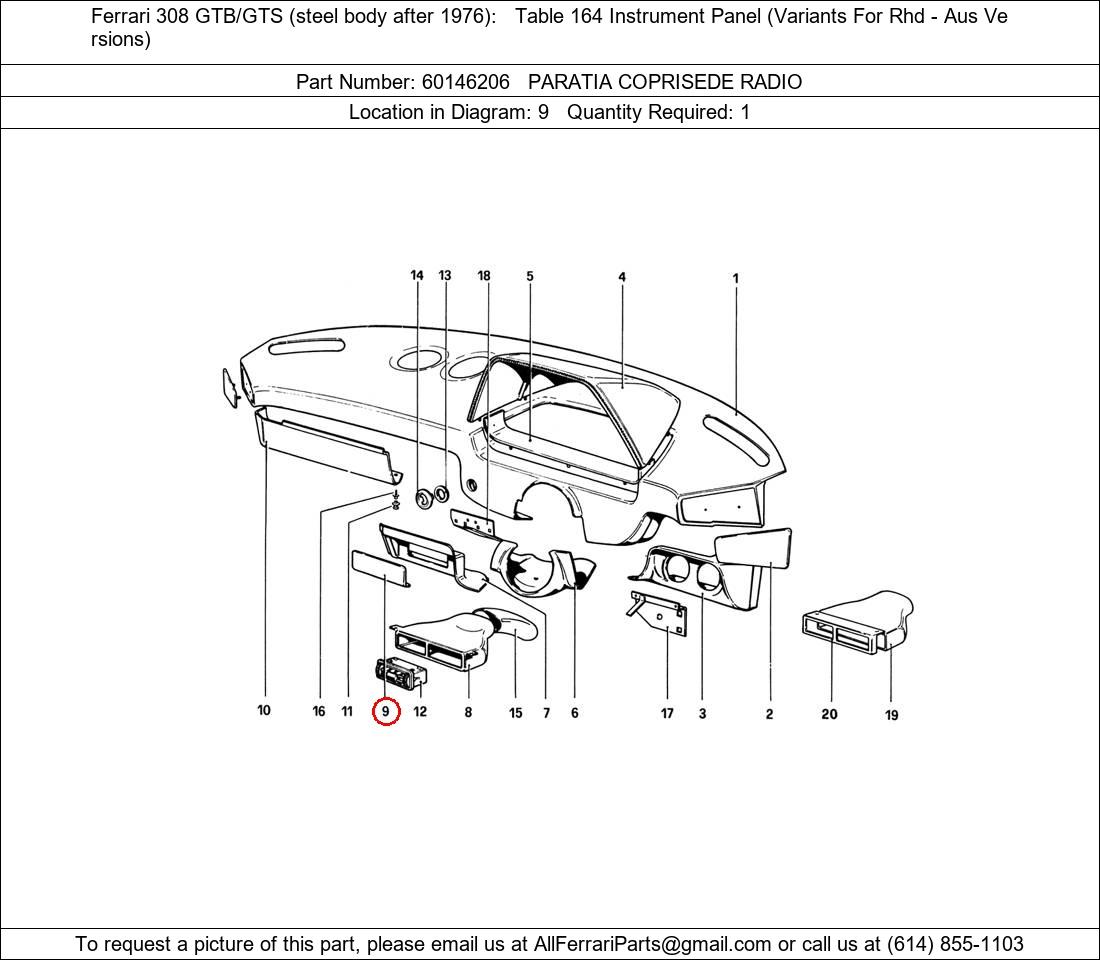 Ferrari 308 GTB/GTS (steel body after 1976): Table 164 Instrument Panel (Variants For Rhd - Aus Versions)

Part Number: 60146206 PARATIA COPRISEDE RADIO

Location in Diagram: 9 Quantity Required: 1

14 13 18 5 4 1

10 16 11 9 12 8 15 7 6 17 3 2 20 19

To request a picture of this part, please email us at AllFerrariParts@gmail.com or call us at (614) 855-1103