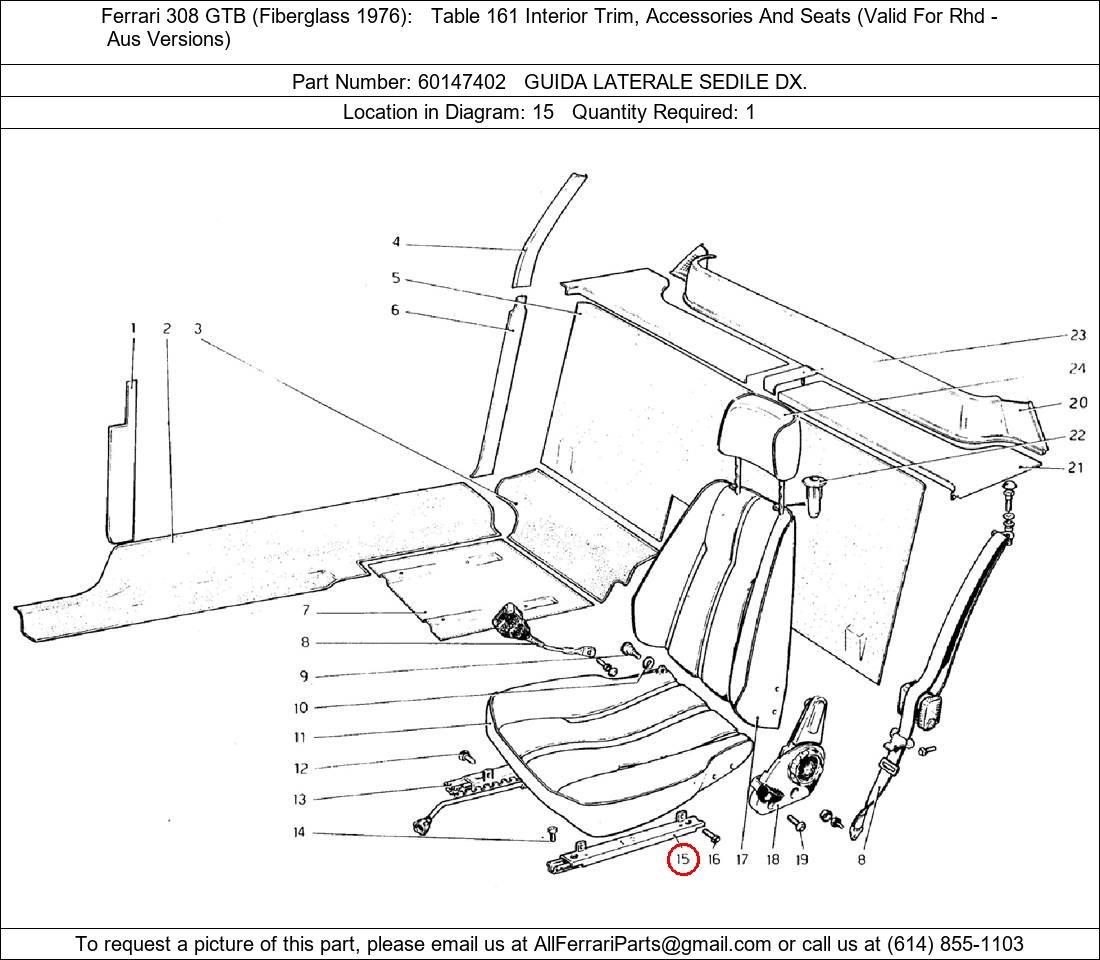 Ferrari 308 GTB (Fiberglass 1976): Table 161 Interior Trim, Accessories And Seats (Valid For Rhd - Aus Versions)

Part Number: 60147402 GUIDA LATERALE SEDILE DX.

Location in Diagram: 15 Quantity Required: 1

4
5
6
1
2
3
23
24
20
22
21
7
8
9
10
11
12
13
14
15
16
17
18
19
8

To request a picture of this part, please email us at AllFerrariParts@gmail.com or call us at (614) 855-1103