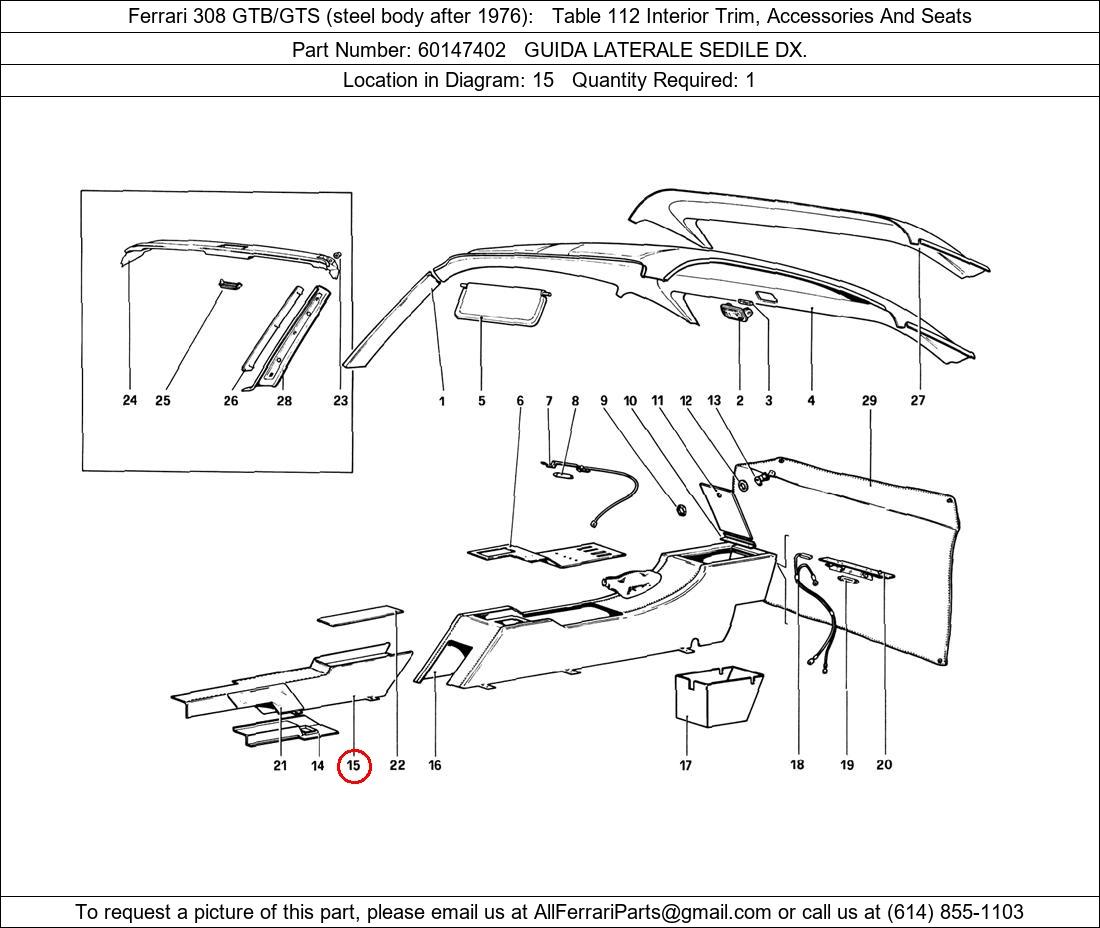 Ferrari 308 GTB/GTS (steel body after 1976): Table 112 Interior Trim, Accessories And Seats

Part Number: 60147402 GUIDA LATERALE SEDILE DX.

Location in Diagram: 15 Quantity Required: 1

24 25 26 28 23 1 5 6 7 8 9 10 11 12 13 2 3 4 29 27

21 14 15 22 16 17 18 19 20

To request a picture of this part, please email us at AllFerrariParts@gmail.com or call us at (614) 855-1103