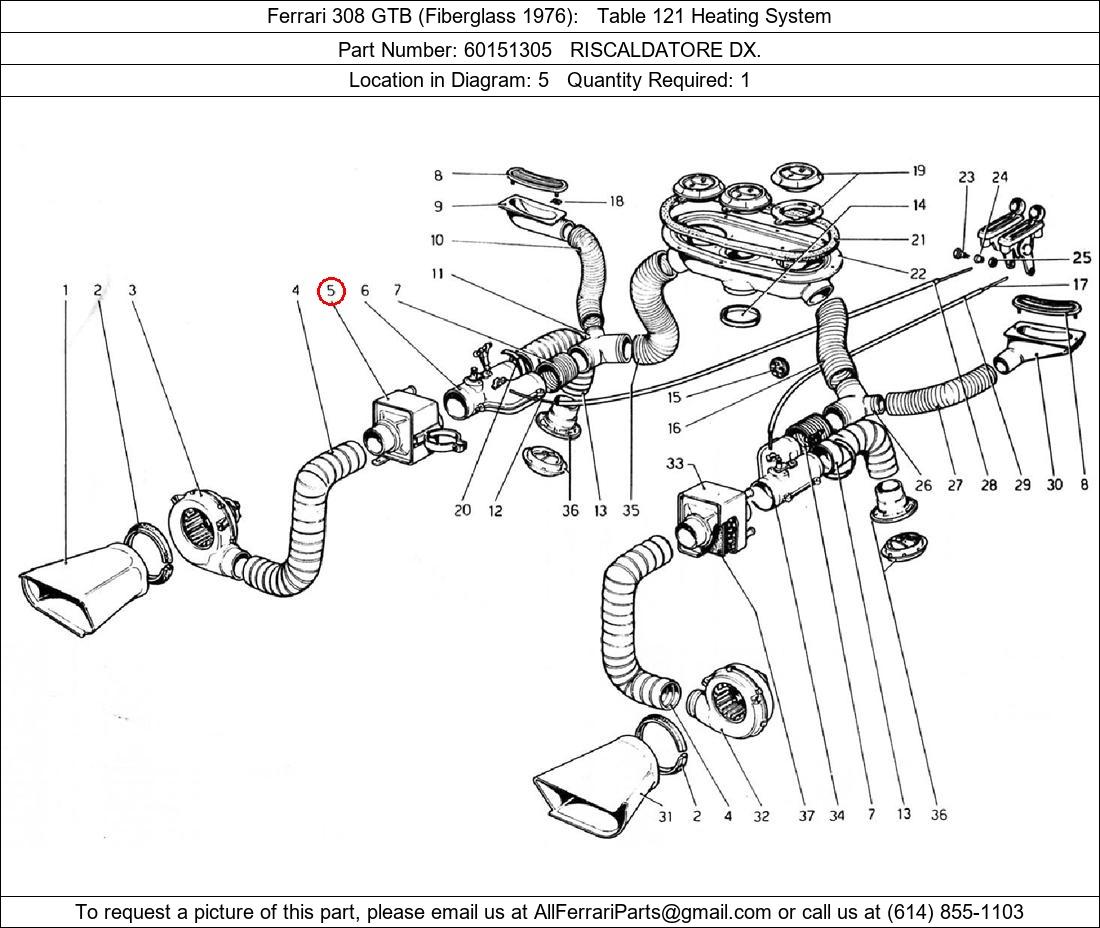 Ferrari 308 GTB (Fiberglass 1976): Table 121 Heating System

Part Number: 60151305 RISCALDATORE DX.

Location in Diagram: 5 Quantity Required: 1

8
9
10
11
18
19
14
21
22
23
24
25
17
1
2
3
4
5
6
7
15
16
33
20
12
36
13
35
26
27
28
29
30
8
31
2
4
32
37
34
7
13
36

To request a picture of this part, please email us at AllFerrariParts@gmail.com or call us at (614) 855-1103