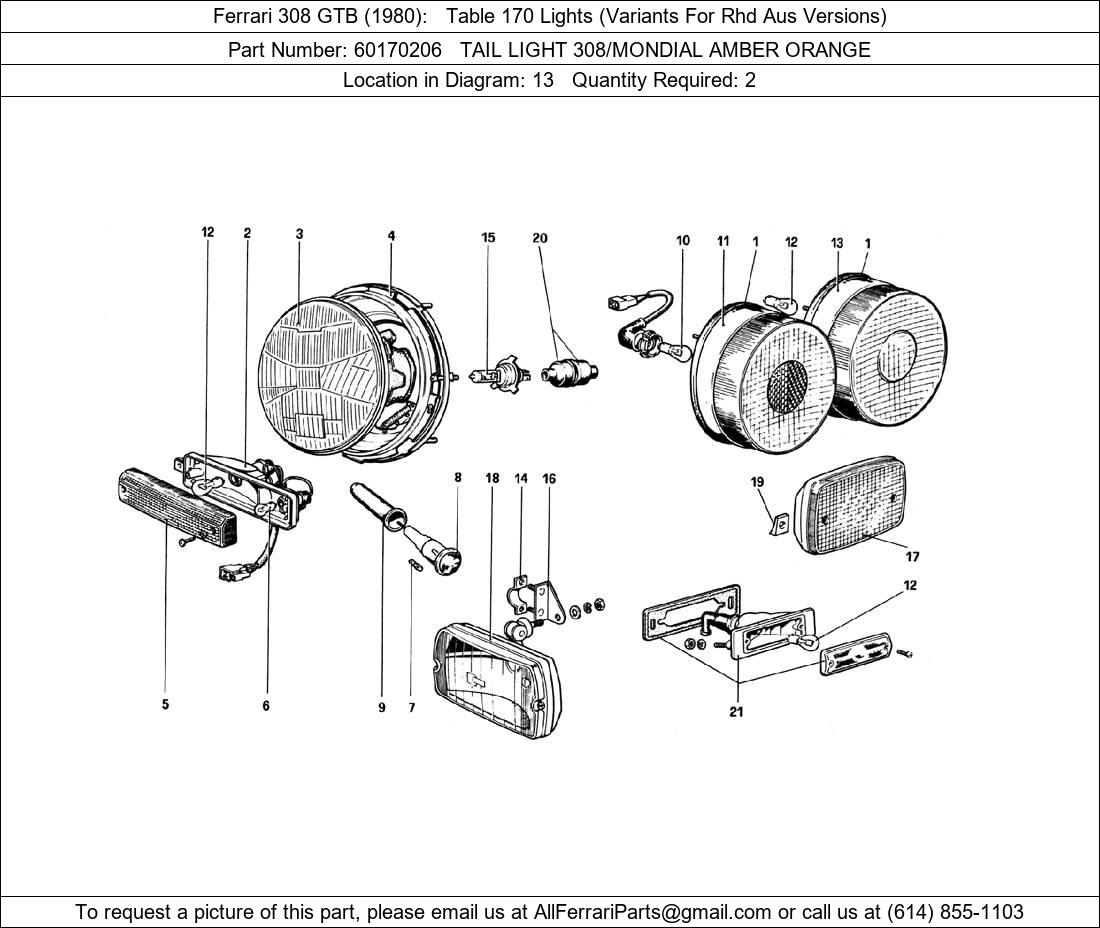 Ferrari 308 GTB (1980): Table 170 Lights (Variants For Rhd Aus Versions)

Part Number: 60170206 TAIL LIGHT 308/MONDIAL AMBER ORANGE

Location in Diagram: 13 Quantity Required: 2

12 2 3 4 15 20 10 11 1 12 13 1

8 18 14 16 19 17

12

5 6 9 7 21

To request a picture of this part, please email us at AllFerrariParts@gmail.com or call us at (614) 855-1103