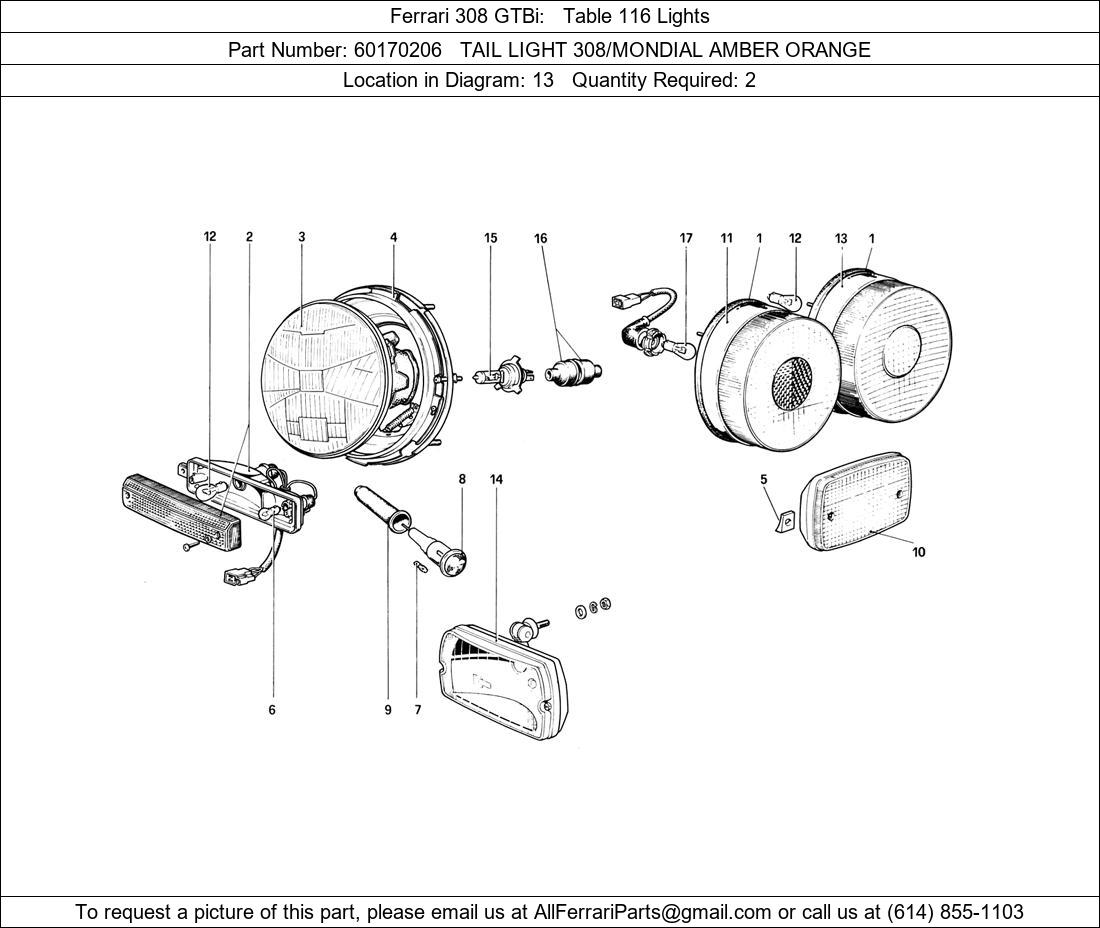 Ferrari 308 GTBi: Table 116 Lights

Part Number: 60170206 TAIL LIGHT 308/MONDIAL AMBER ORANGE

Location in Diagram: 13 Quantity Required: 2

12 2 3 4 15 16 17 11 1 12 13 1

8 14 5 10

6 9 7

To request a picture of this part, please email us at AllFerrariParts@gmail.com or call us at (614) 855-1103