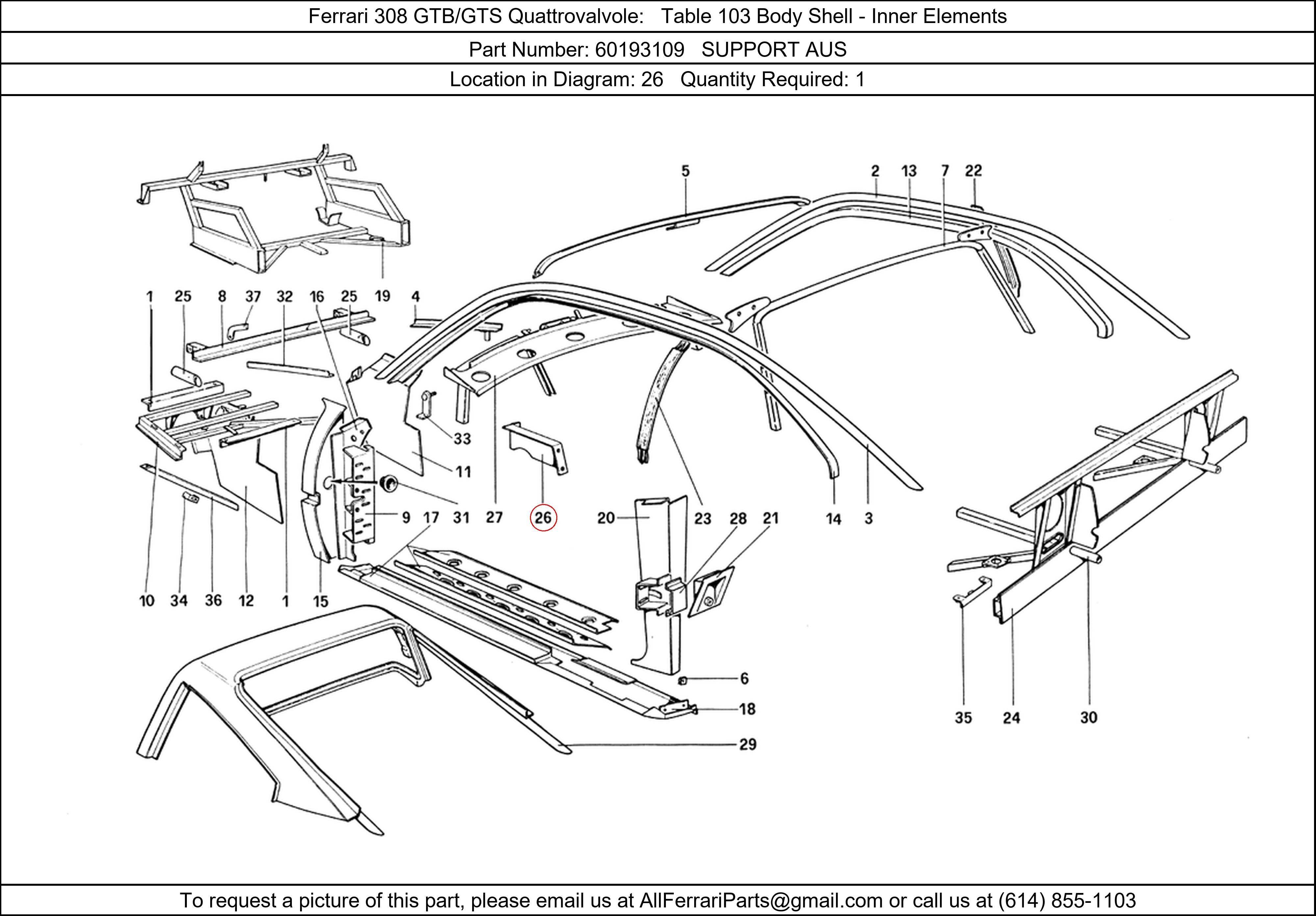 Ferrari 308 GTB/GTS Quattrovalvole: Table 103 Body Shell - Inner Elements

Part Number: 60193109 SUPPORT AUS

Location in Diagram: 26 Quantity Required: 1

5 2 13 7 22

1 25 8 37 32 16 25 19 4

33

11

9 17 31 27 26 20 23 28 21 14 3

10 34 36 12 1 15

6

18

29

35 24 30

To request a picture of this part, please email us at AllFerrariParts@gmail.com or call us at (614) 855-1103