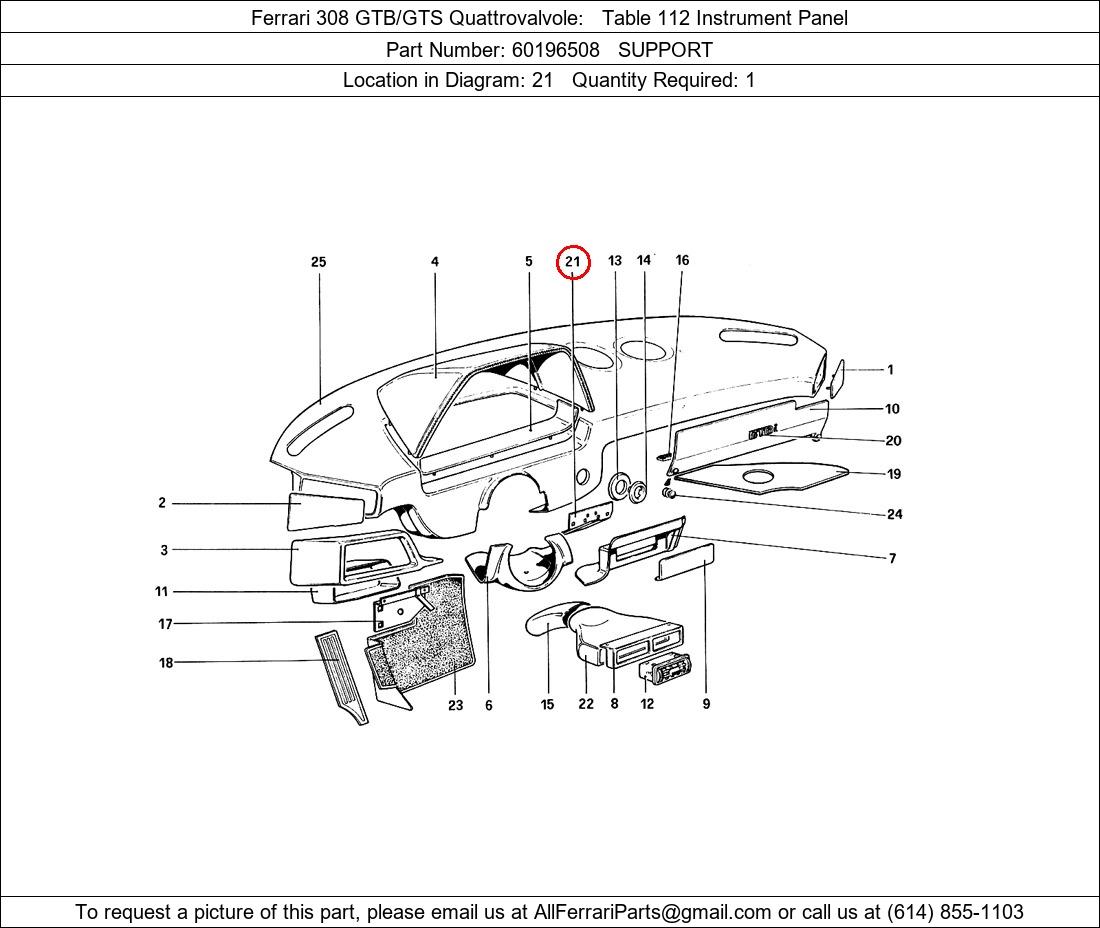 Ferrari 308 GTB/GTS Quattrovalvole: Table 112 Instrument Panel
Part Number: 60196508 SUPPORT
Location in Diagram: 21 Quantity Required: 1

25
4
5
21
13
14
16
1
10
20
19
24
7
2
3
11
17
18
23
6
15
22
8
12
9

To request a picture of this part, please email us at AllFerrariParts@gmail.com or call us at (614) 855-1103