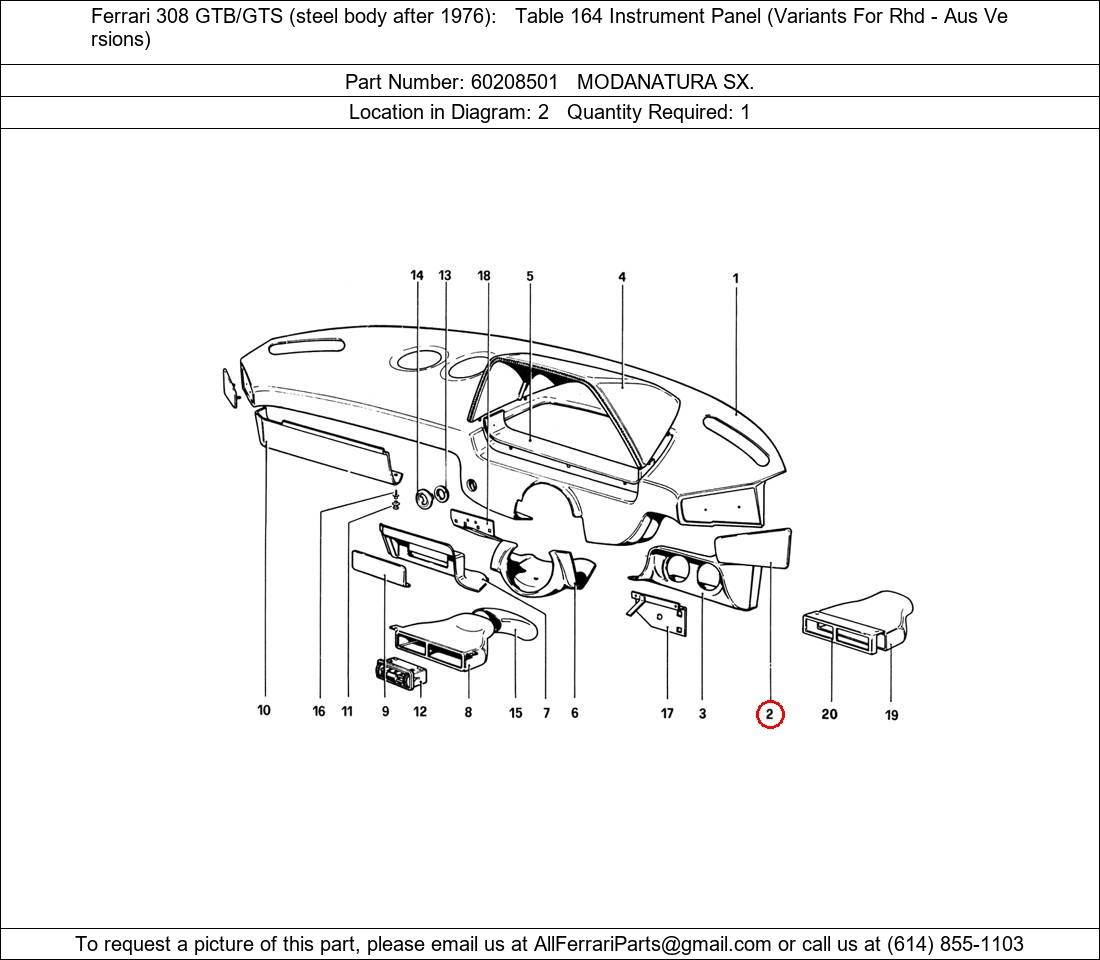 Ferrari 308 GTB/GTS (steel body after 1976): Table 164 Instrument Panel (Variants For Rhd - Aus Versions)

Part Number: 60208501 MODANATURA SX.

Location in Diagram: 2 Quantity Required: 1

14 13 18 5 4 1

10 16 11 9 12 8 15 7 6 17 3 2 20 19

To request a picture of this part, please email us at AllFerrariParts@gmail.com or call us at (614) 855-1103