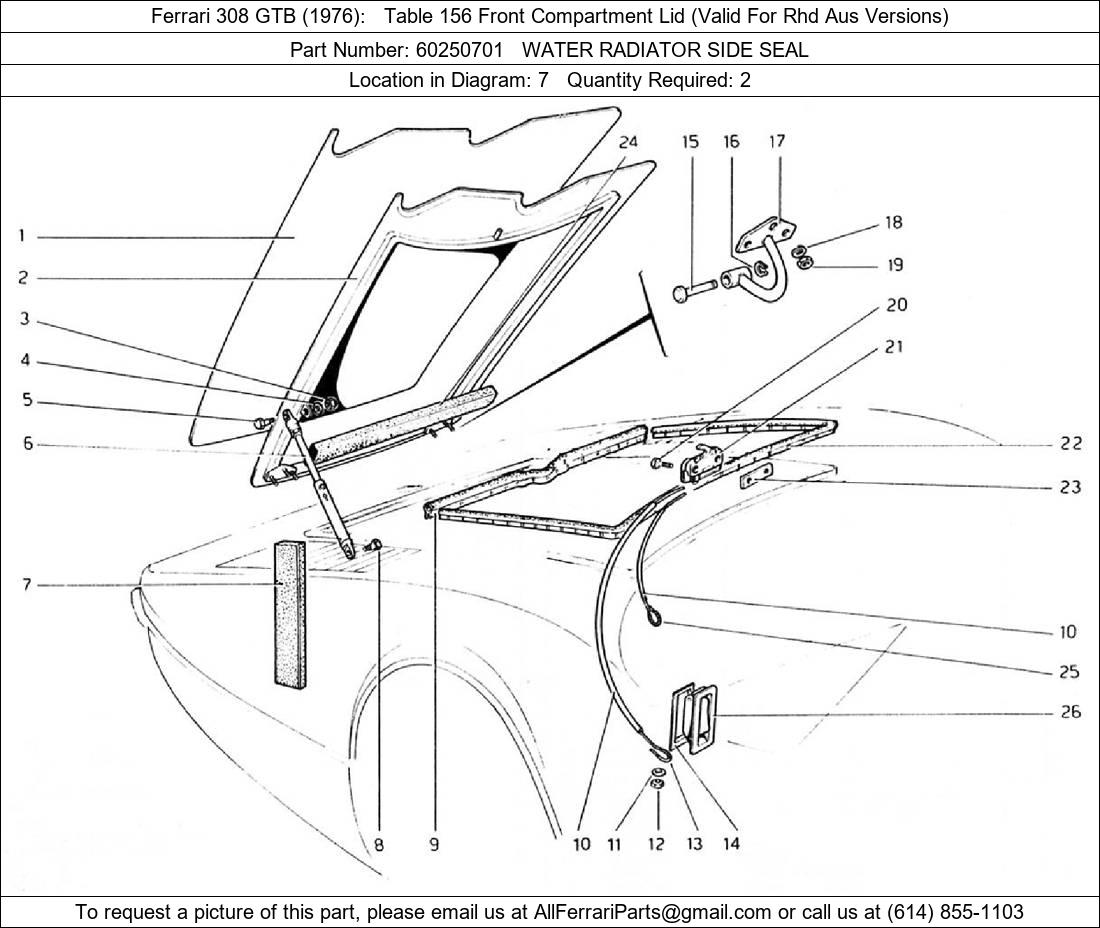 Ferrari 308 GTB (1976): Table 156 Front Compartment Lid (Valid For Rhd Aus Versions)

Part Number: 60250701 WATER RADIATOR SIDE SEAL

Location in Diagram: 7 Quantity Required: 2

1
2
3
4
5
6
7
24
15
16
17
18
19
20
21
22
23
10
25
26
8
9
10
11
12
13
14

To request a picture of this part, please email us at AllFerrariParts@gmail.com or call us at (614) 855-1103