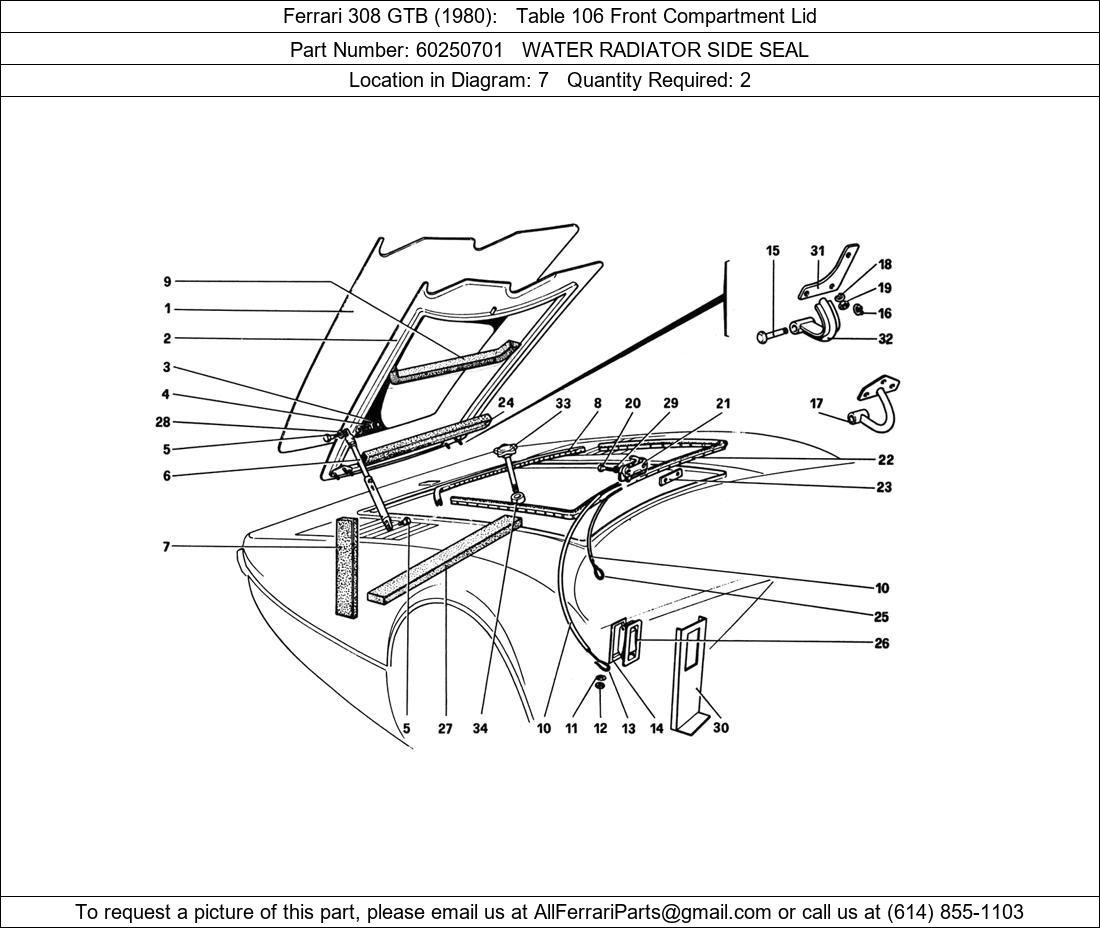 Ferrari 308 GTB (1980): Table 106 Front Compartment Lid

Part Number: 60250701 WATER RADIATOR SIDE SEAL

Location in Diagram: 7 Quantity Required: 2

9
1
2
3
4
28
5
6
7
24
33
8
20
29
21
15
31
18
19
16
32
17
22
23
10
25
26
5
27
34
10
11
12
13
14
30

To request a picture of this part, please email us at AllFerrariParts@gmail.com or call us at (614) 855-1103