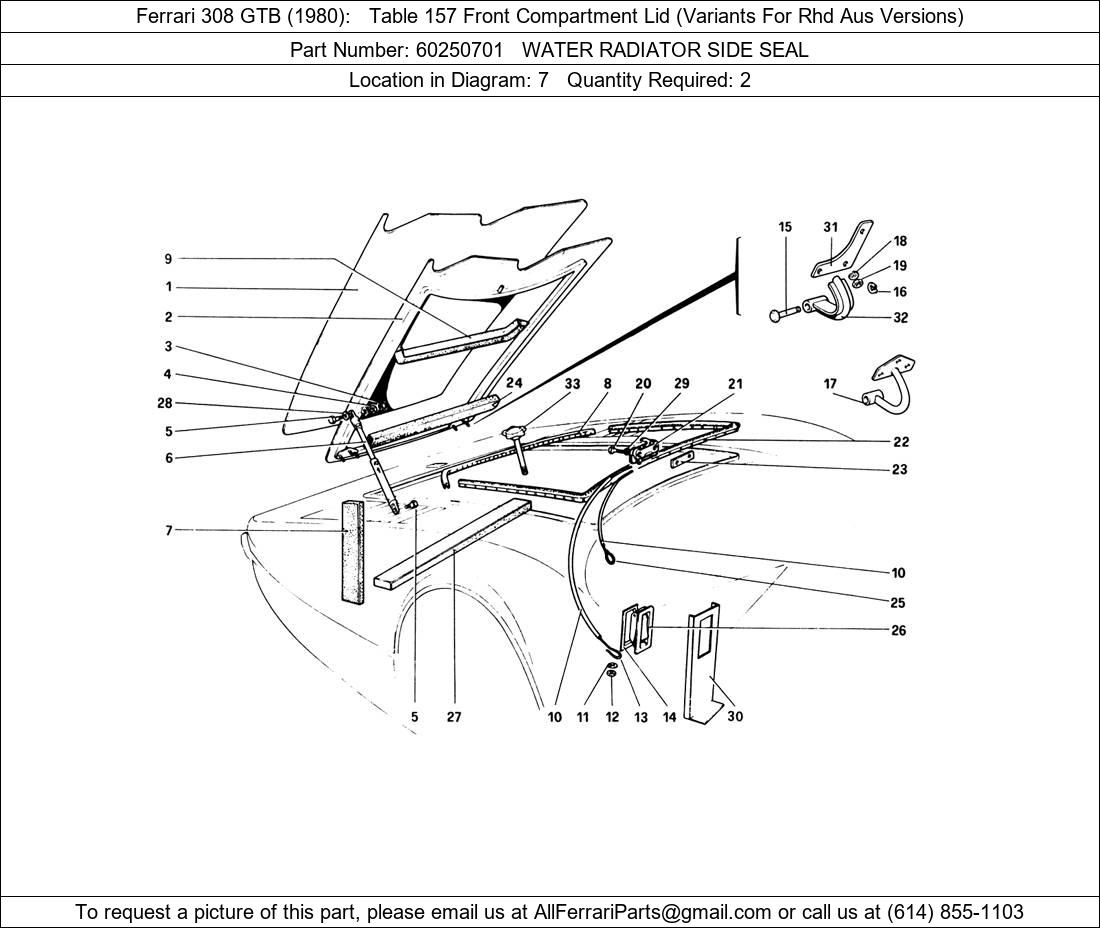 Ferrari 308 GTB (1980): Table 157 Front Compartment Lid (Variants For Rhd Aus Versions)

Part Number: 60250701 WATER RADIATOR SIDE SEAL

Location in Diagram: 7 Quantity Required: 2

9
1
2
3
4
28
5
6
7
24
33
8
20
29
21
15
31
18
19
16
32
17
22
23
10
25
26
5
27
10
11
12
13
14
30

To request a picture of this part, please email us at AllFerrariParts@gmail.com or call us at (614) 855-1103