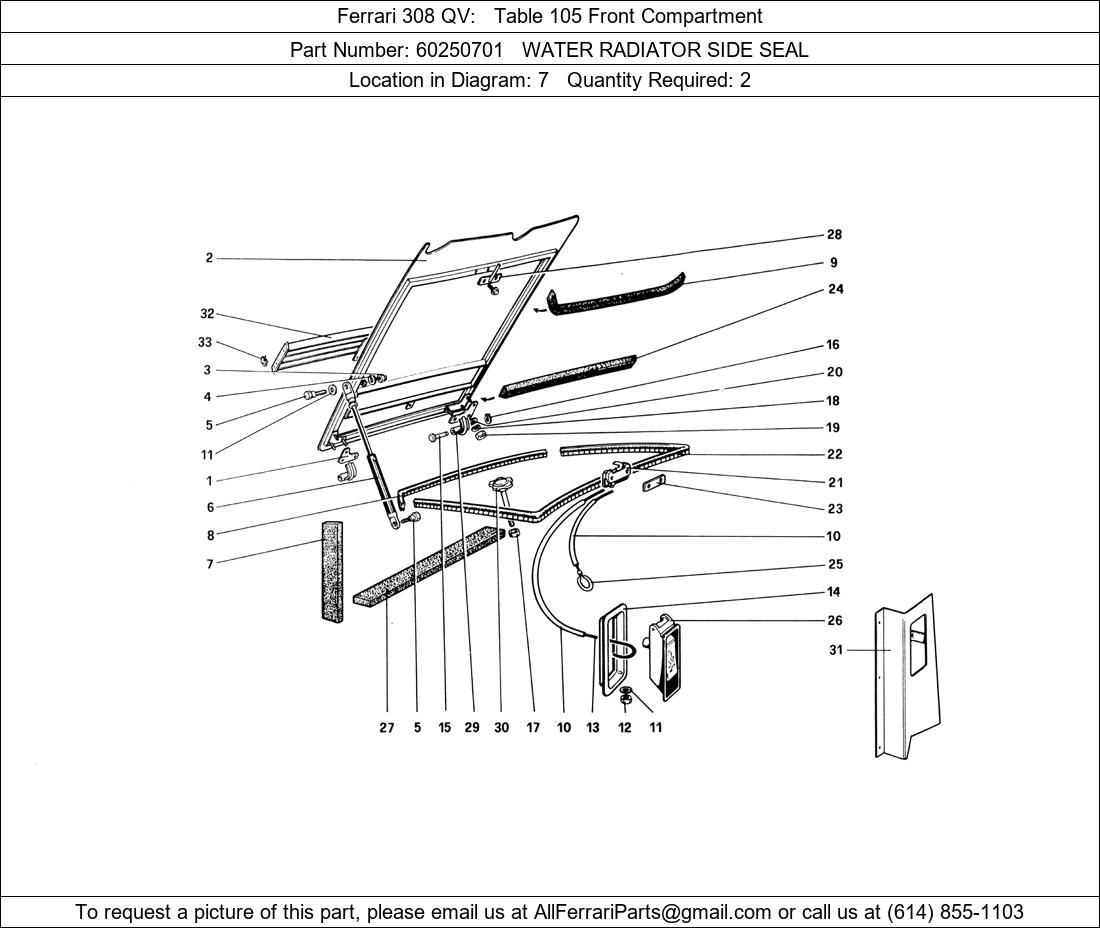 Ferrari 308 QV: Table 105 Front Compartment

Part Number: 60250701 WATER RADIATOR SIDE SEAL

Location in Diagram: 7 Quantity Required: 2

2
32
33
3
4
5
11
1
6
8
7
28
9
24
16
20
18
19
22
21
23
10
25
14
26
31
27 5 15 29 30 17 10 13 12 11

To request a picture of this part, please email us at AllFerrariParts@gmail.com or call us at (614) 855-1103