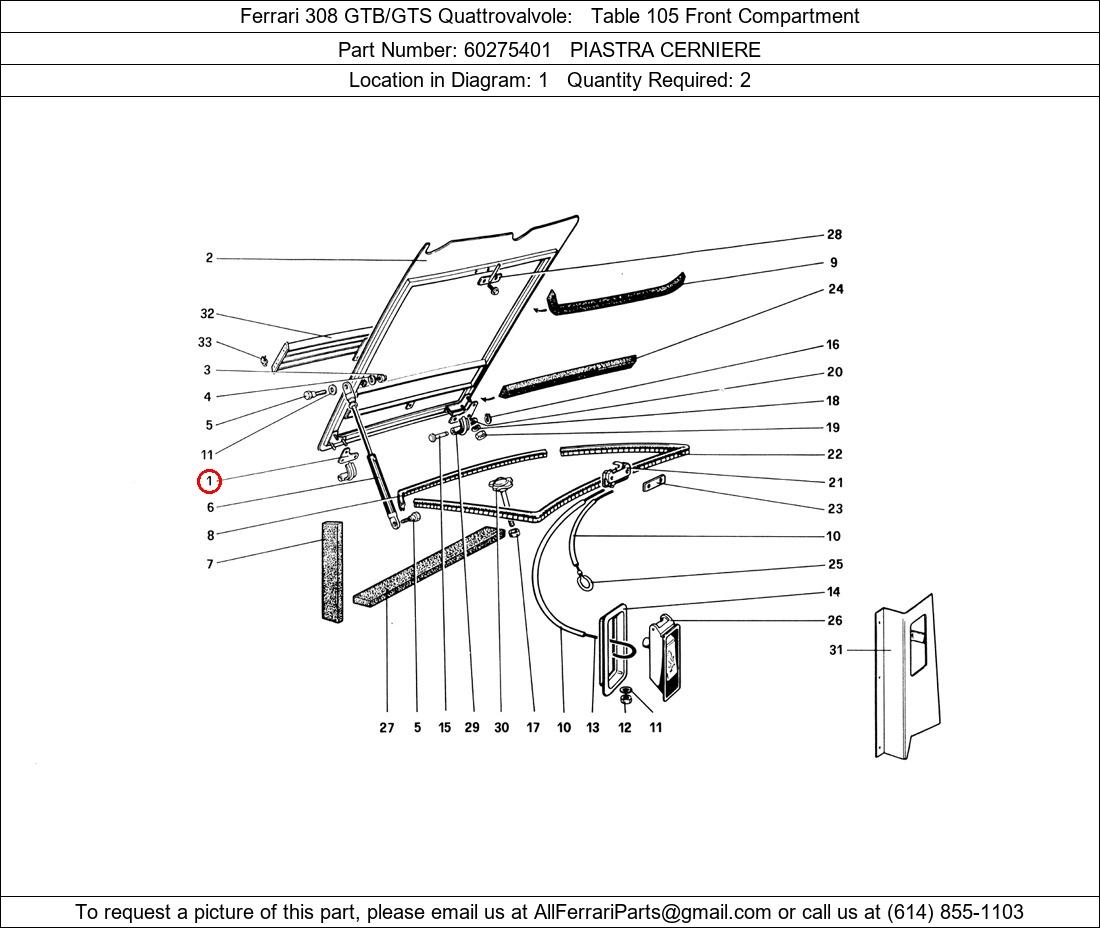 Ferrari 308 GTB/GTS Quattrovalvole: Table 105 Front Compartment

Part Number: 60275401 PIASTRA CERNIERE

Location in Diagram: 1 Quantity Required: 2

2
32
33
3
4
5
11
1
6
8
7
28
9
24
16
20
18
19
22
21
23
10
25
14
26
31
27 5 15 29 30 17 10 13 12 11

To request a picture of this part, please email us at AllFerrariParts@gmail.com or call us at (614) 855-1103