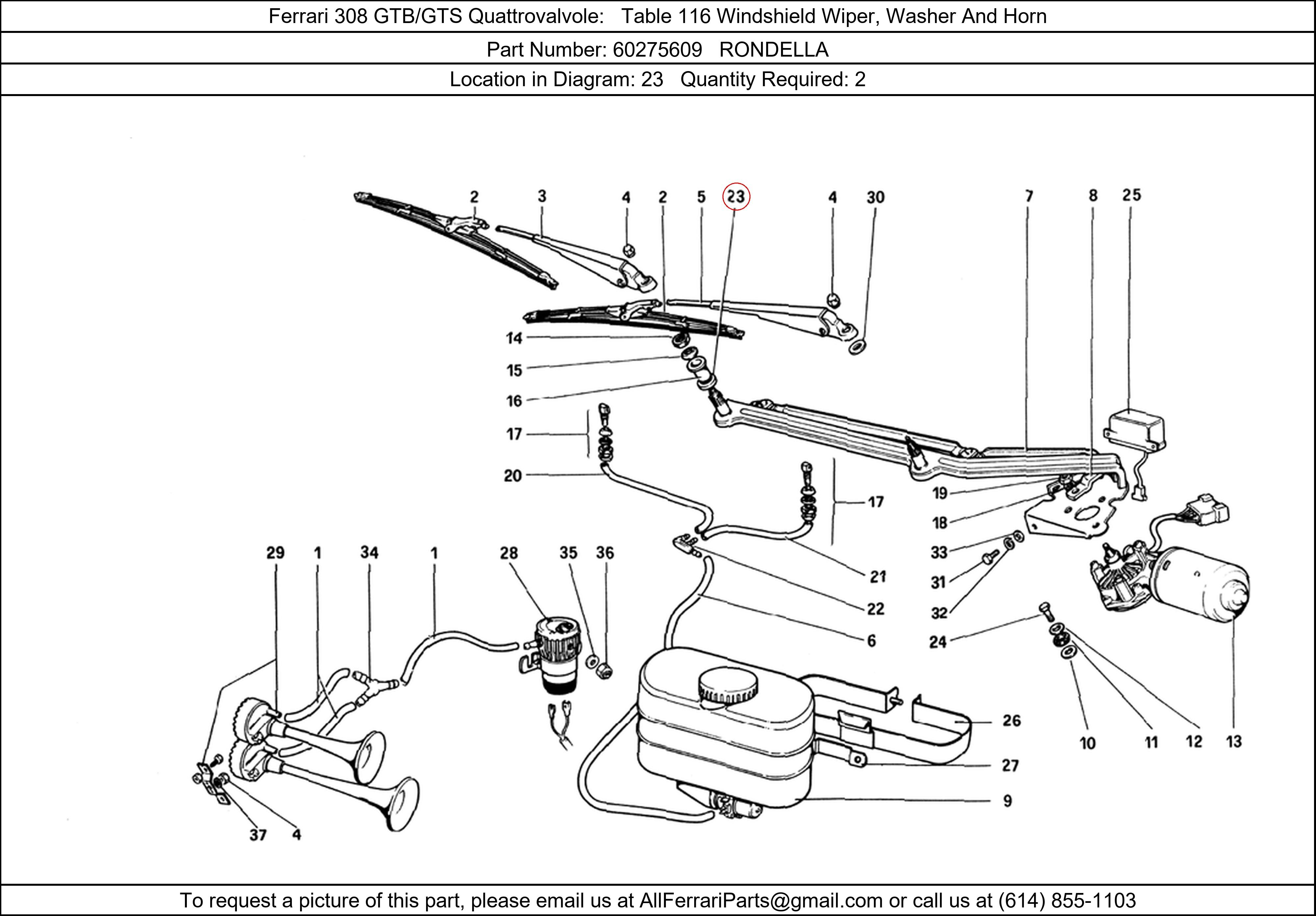 Ferrari 308 GTB/GTS Quattrovalvole: Table 116 Windshield Wiper, Washer And Horn

Part Number: 60275609 RONDELLA

Location in Diagram: 23 Quantity Required: 2

2 3 4 2 5 23 4 30 7 8 25

14
15
16
17
20
17
19
18
33
31
32
24
21
22
6

29 1 34 1 28 35 36

26
27
9
10 11 12 13
37 4

To request a picture of this part, please email us at AllFerrariParts@gmail.com or call us at (614) 855-1103