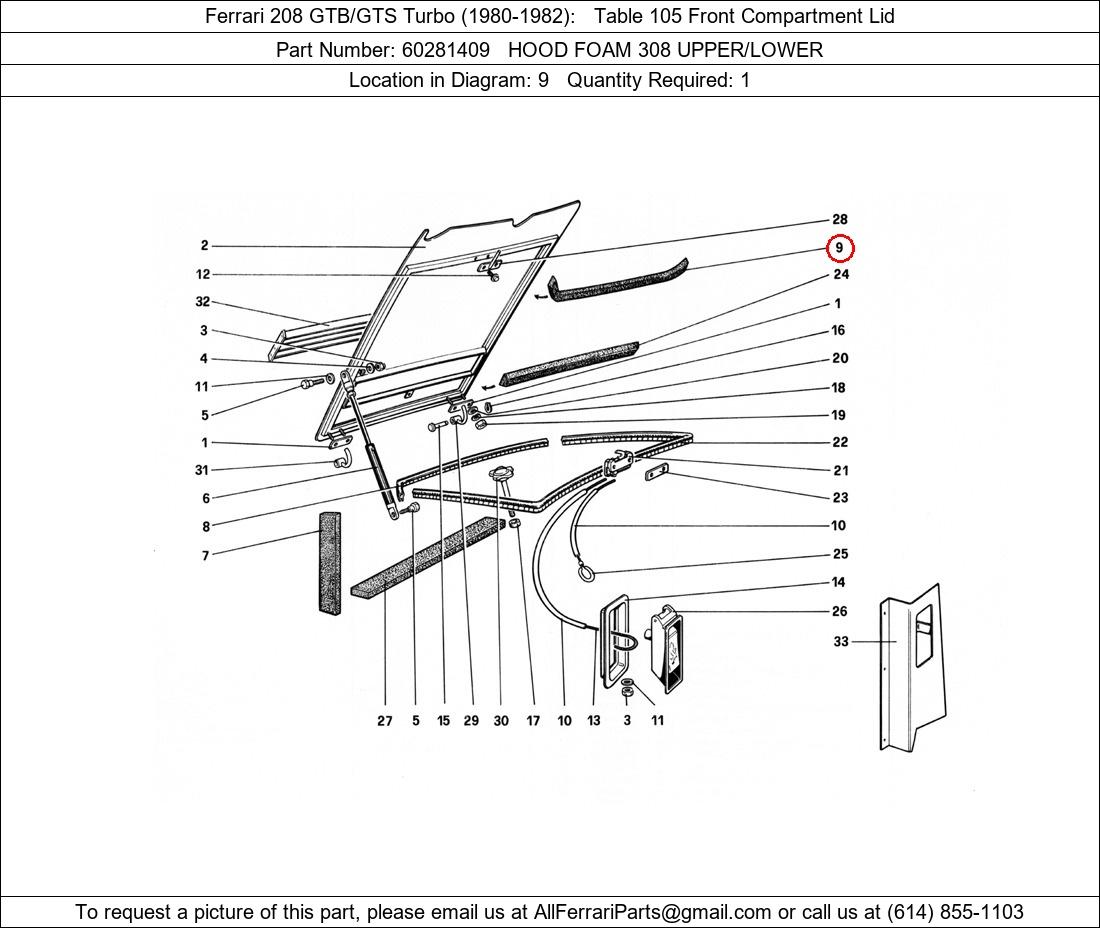 Ferrari 208 GTB/GTS Turbo (1980-1982): Table 105 Front Compartment Lid

Part Number: 60281409 HOOD FOAM 308 UPPER/LOWER

Location in Diagram: 9 Quantity Required: 1

2
12
32
3
4
11
5
1
31
6
8
7

28
9
24
1
16
20
18
19
22
21
23
10
25
14
26
33

27 5 15 29 30 17 10 13 3 11

To request a picture of this part, please email us at AllFerrariParts@gmail.com or call us at (614) 855-1103