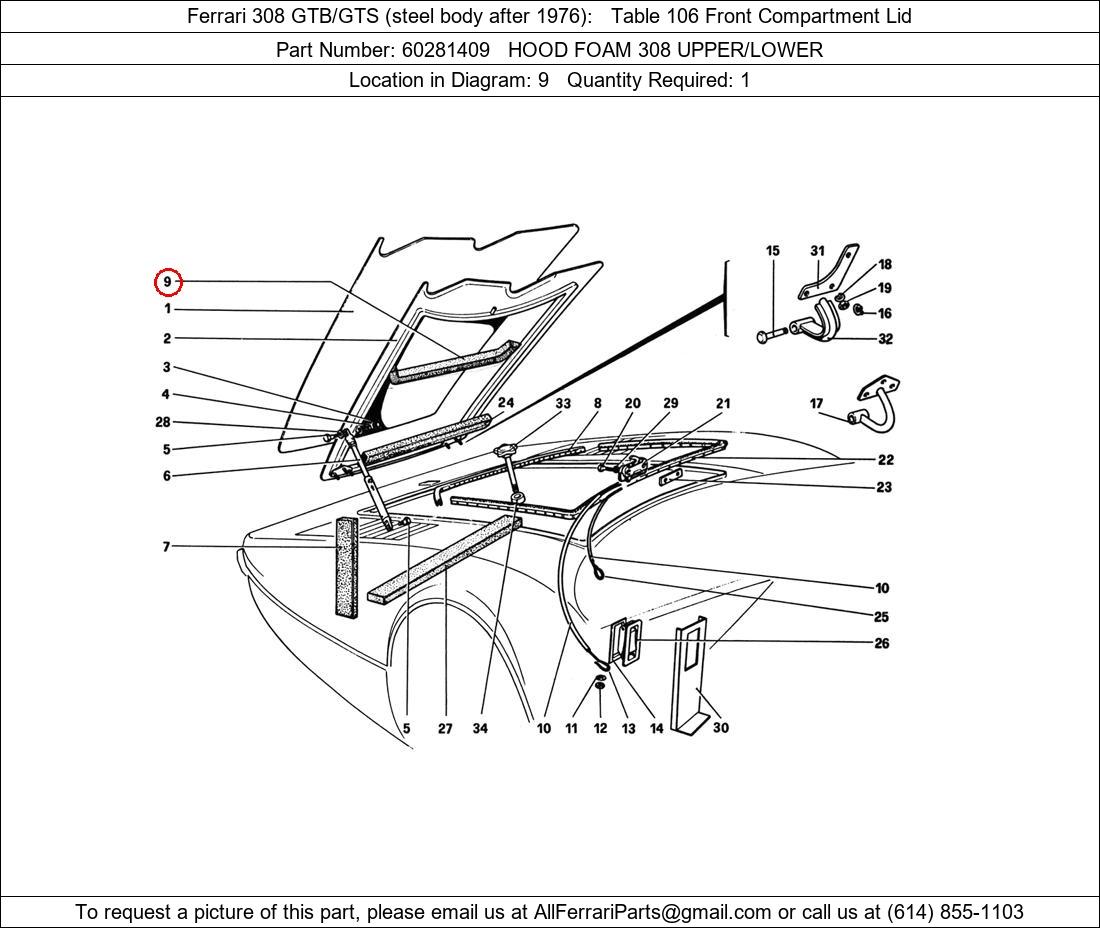 Ferrari 308 GTB/GTS (steel body after 1976): Table 106 Front Compartment Lid

Part Number: 60281409 HOOD FOAM 308 UPPER/LOWER

Location in Diagram: 9 Quantity Required: 1

9
1
2
3
4
28
5
6
7
24
33
8
20
29
21
15
31
18
19
16
32
17
22
23
10
25
26
5
27
34
10
11
12
13
14
30

To request a picture of this part, please email us at AllFerrariParts@gmail.com or call us at (614) 855-1103