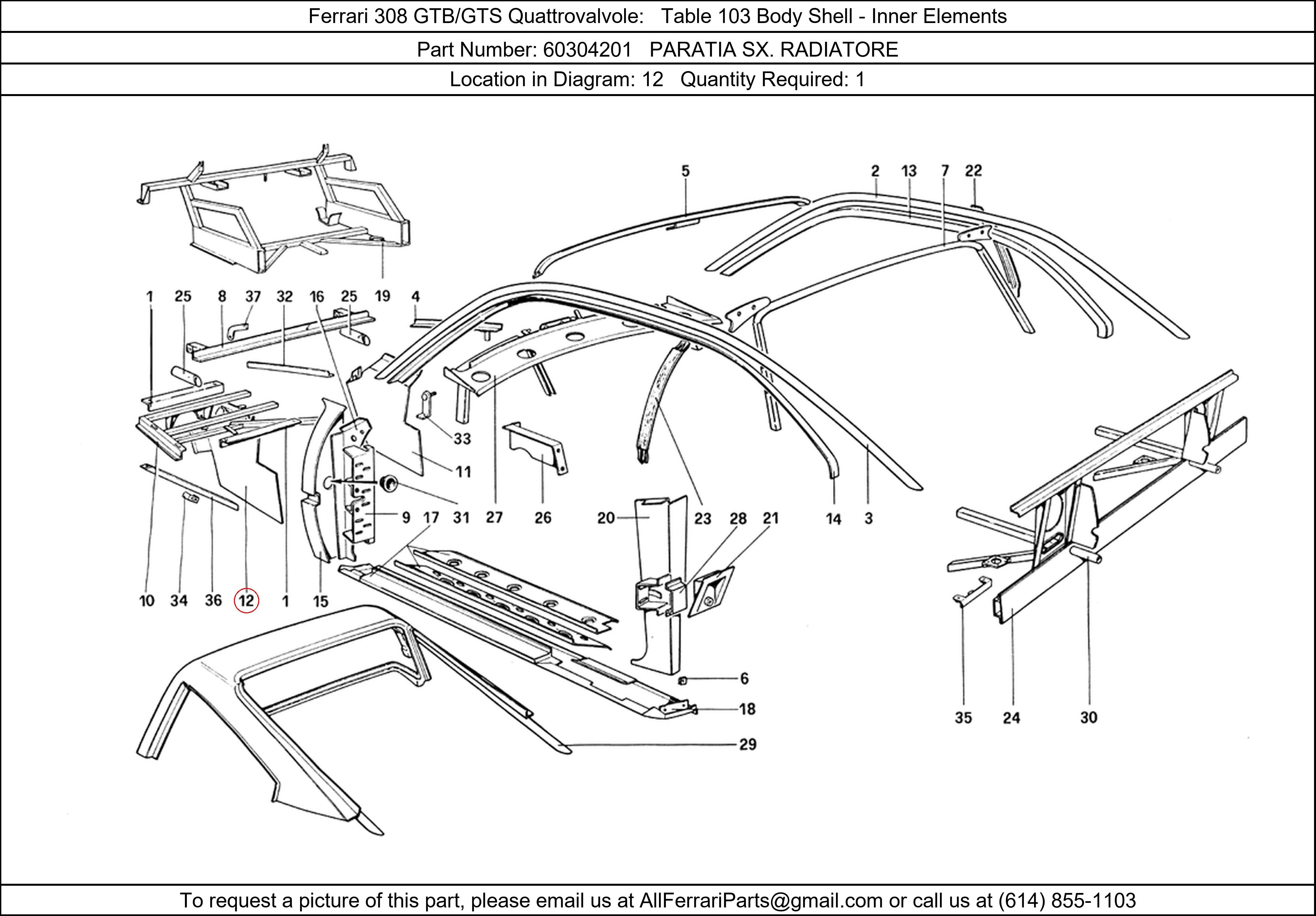 Ferrari 308 GTB/GTS Quattrovalvole: Table 103 Body Shell - Inner Elements

Part Number: 60304201 PARATIA SX. RADIATORE

Location in Diagram: 12 Quantity Required: 1

5
2 13 7 22
1 25 8 37 32 16 25 19 4
33
11
9 17 31 27 26 20 23 28 21 14 3
10 34 36 12 1 15
6
18
29
35 24 30

To request a picture of this part, please email us at AllFerrariParts@gmail.com or call us at (614) 855-1103