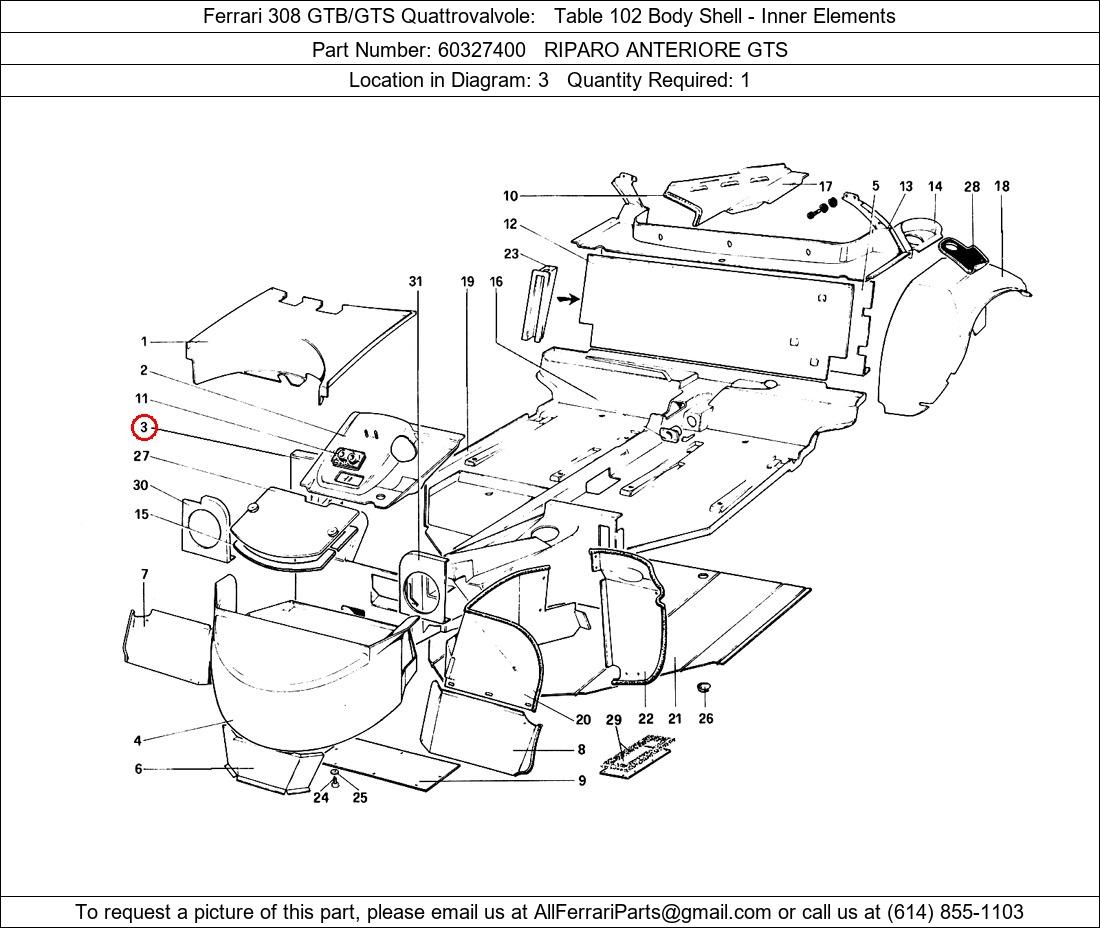 Ferrari 308 GTB/GTS Quattrovalvole: Table 102 Body Shell - Inner Elements

Part Number: 60327400 RIPARO ANTERIORE GTS

Location in Diagram: 3 Quantity Required: 1

10
17
5
13
14
28
18
12
23
31
19
16
1
2
11
3
27
30
15
7
4
6
24
25
9
8
20
29
22
21
26

To request a picture of this part, please email us at AllFerrariParts@gmail.com or call us at (614) 855-1103