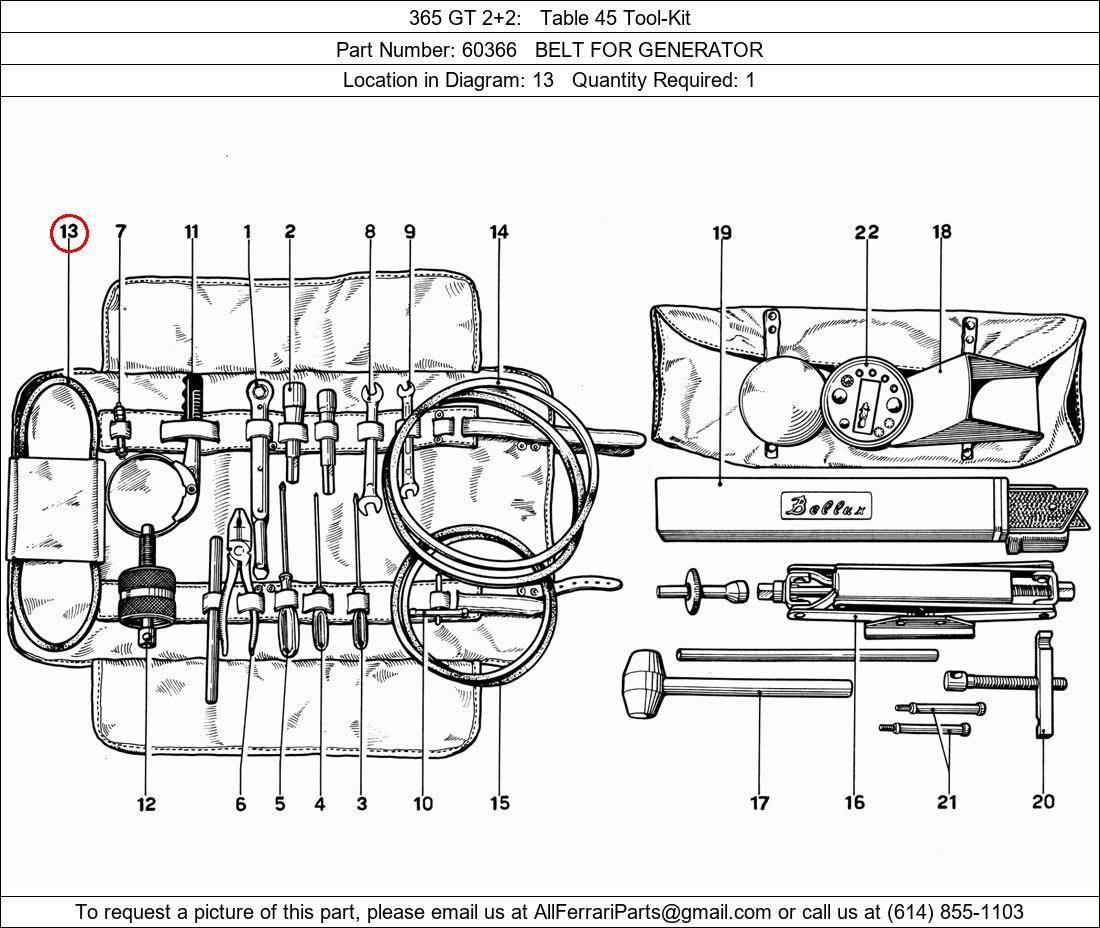 365 GT 2+2: Table 45 Tool-Kit

Part Number: 60366 BELT FOR GENERATOR

Location in Diagram: 13 Quantity Required: 1

13
7
11
1
2
8
9
14
19
22
18

Bellux

12
6
5
4
3
10
15
17
16
21
20

To request a picture of this part, please email us at AllFerrariParts@gmail.com or call us at (614) 855-1103