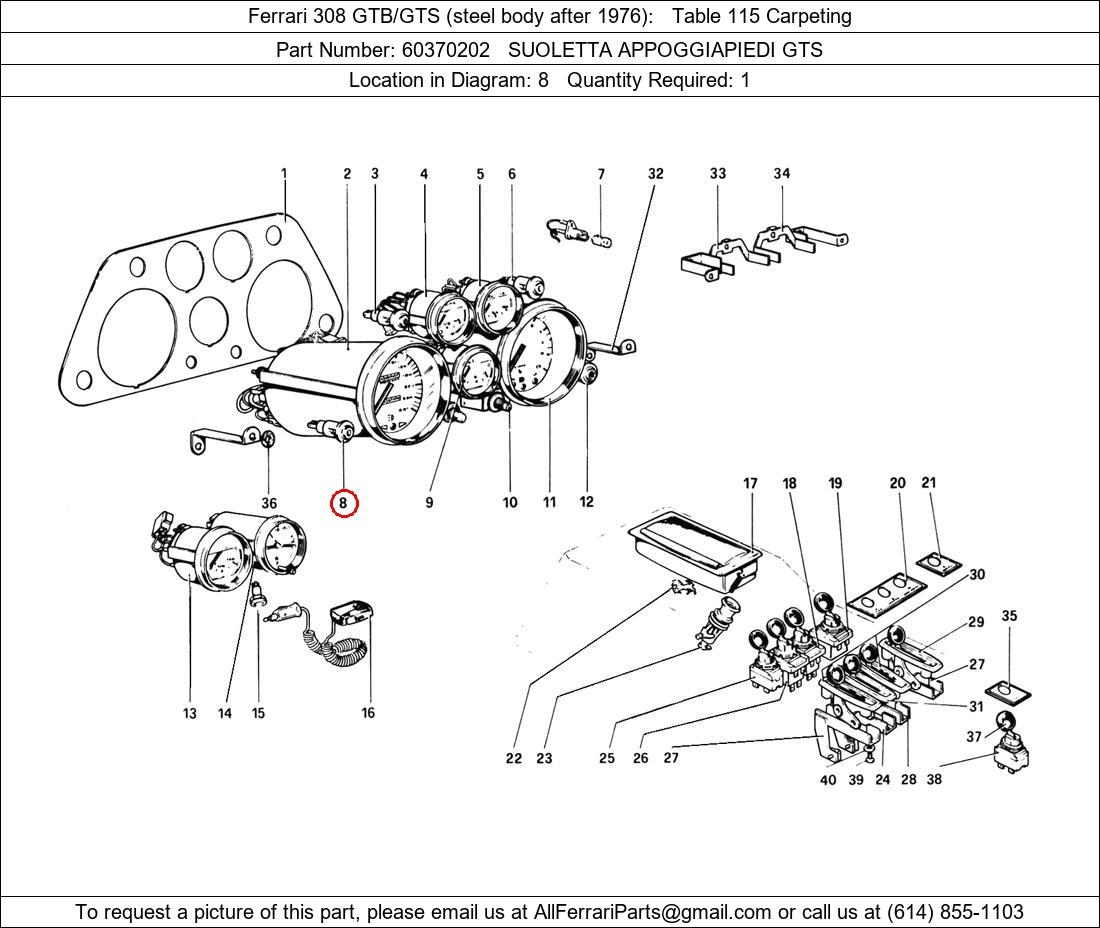 Ferrari 308 GTB/GTS (steel body after 1976): Table 115 Carpeting

Part Number: 60370202 SUOLETTA APPOGGIAPIEDI GTS

Location in Diagram: 8 Quantity Required: 1

1 2 3 4 5 6 7 32 33 34

36 8 9 10 11 12

17 18 19 20 21

30

29 35

27

31

37

13 14 15 16

22 23 25 26 27 40 39 24 28 38

To request a picture of this part, please email us at AllFerrariParts@gmail.com or call us at (614) 855-1103