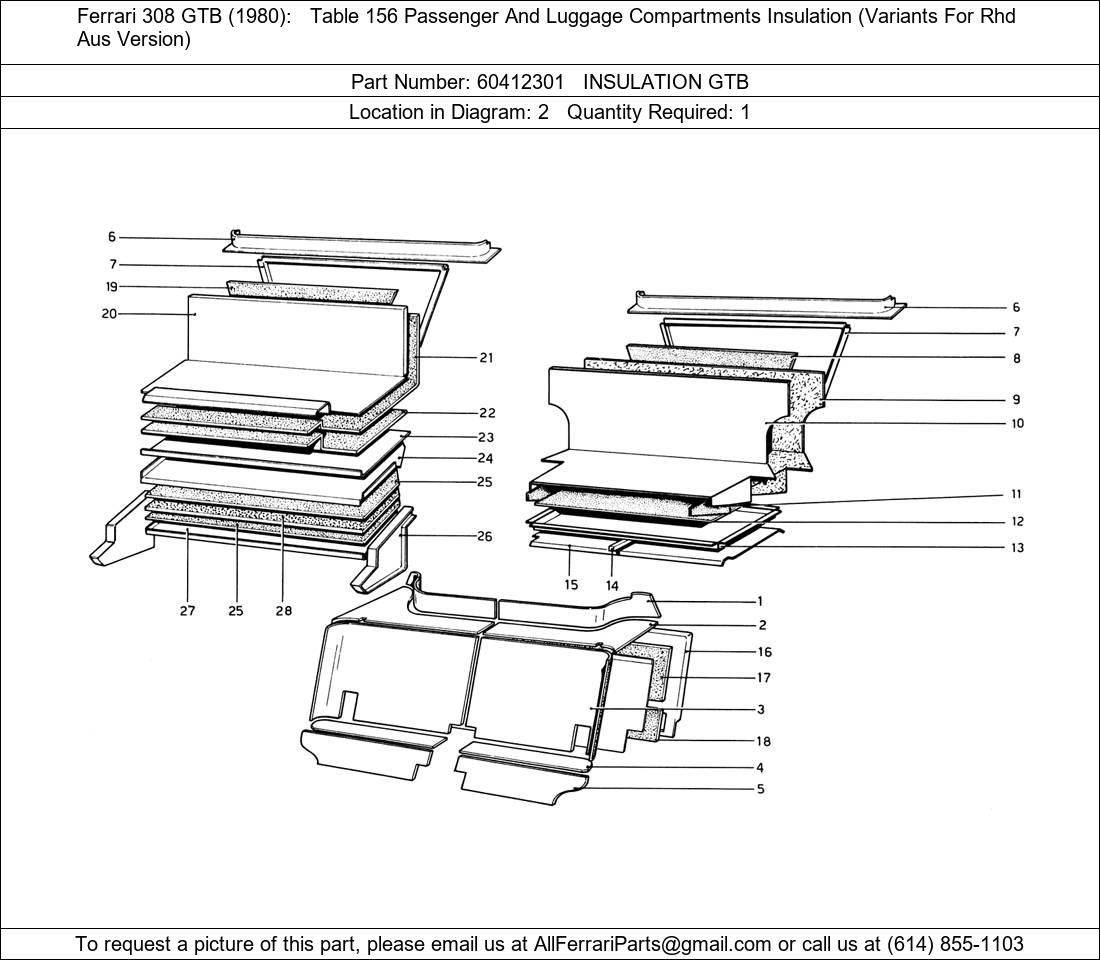 Ferrari 308 GTB (1980): Table 156 Passenger And Luggage Compartments Insulation (Variants For Rhd Aus Version)

Part Number: 60412301 INSULATION GTB

Location in Diagram: 2 Quantity Required: 1

6
7
19
20
21
22
23
24
25
26
27
25
28

6
7
8
9
10
11
12
13
15
14

1
2
16
17
3
18
4
5

To request a picture of this part, please email us at AllFerrariParts@gmail.com or call us at (614) 855-1103