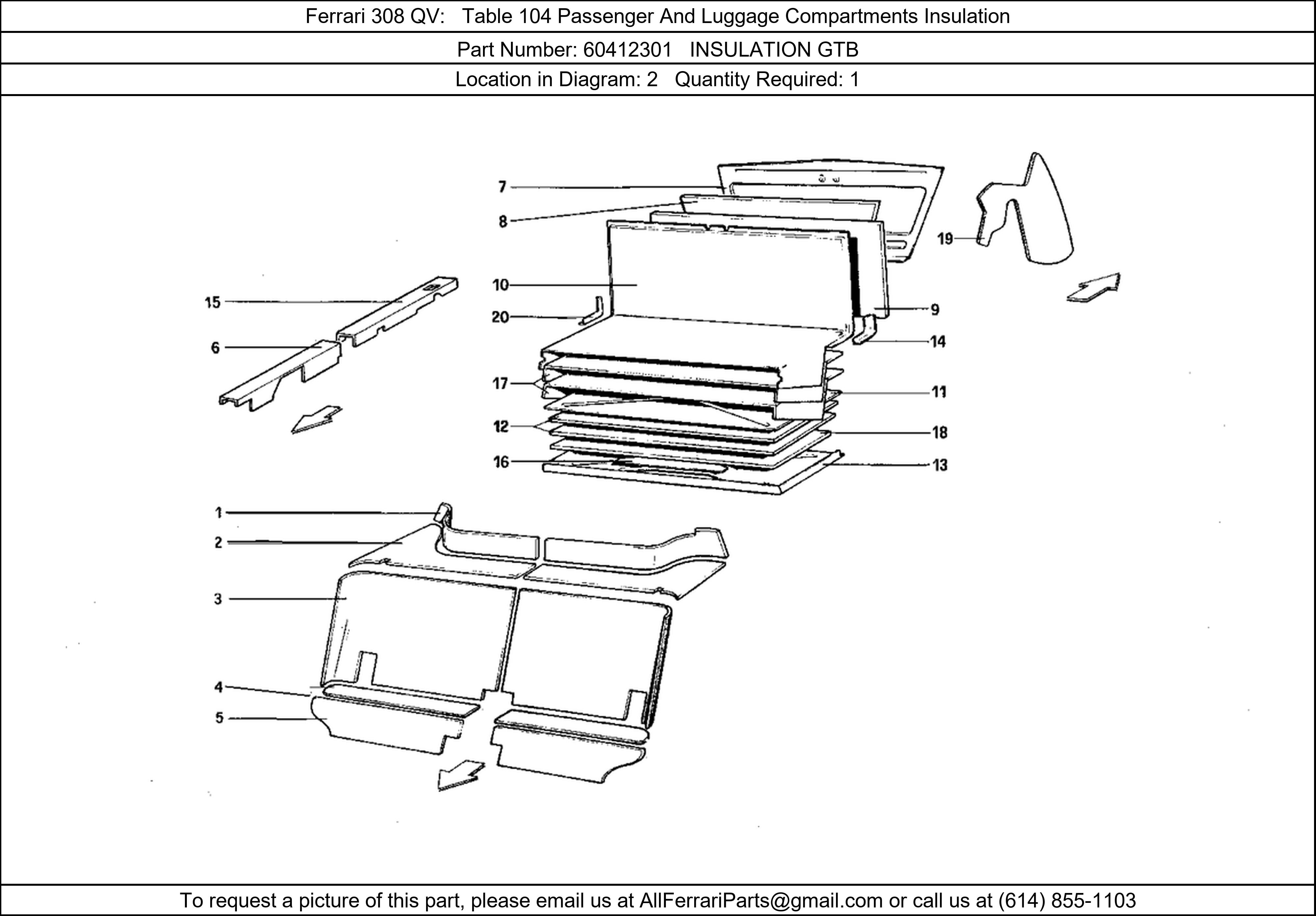 Ferrari 308 QV: Table 104 Passenger And Luggage Compartments Insulation

Part Number: 60412301 INSULATION GTB

Location in Diagram: 2 Quantity Required: 1

7
8
19
10
15
20
9
6
14
17
11
12
18
16
13
1
2
3
4
5

To request a picture of this part, please email us at AllFerrariParts@gmail.com or call us at (614) 855-1103