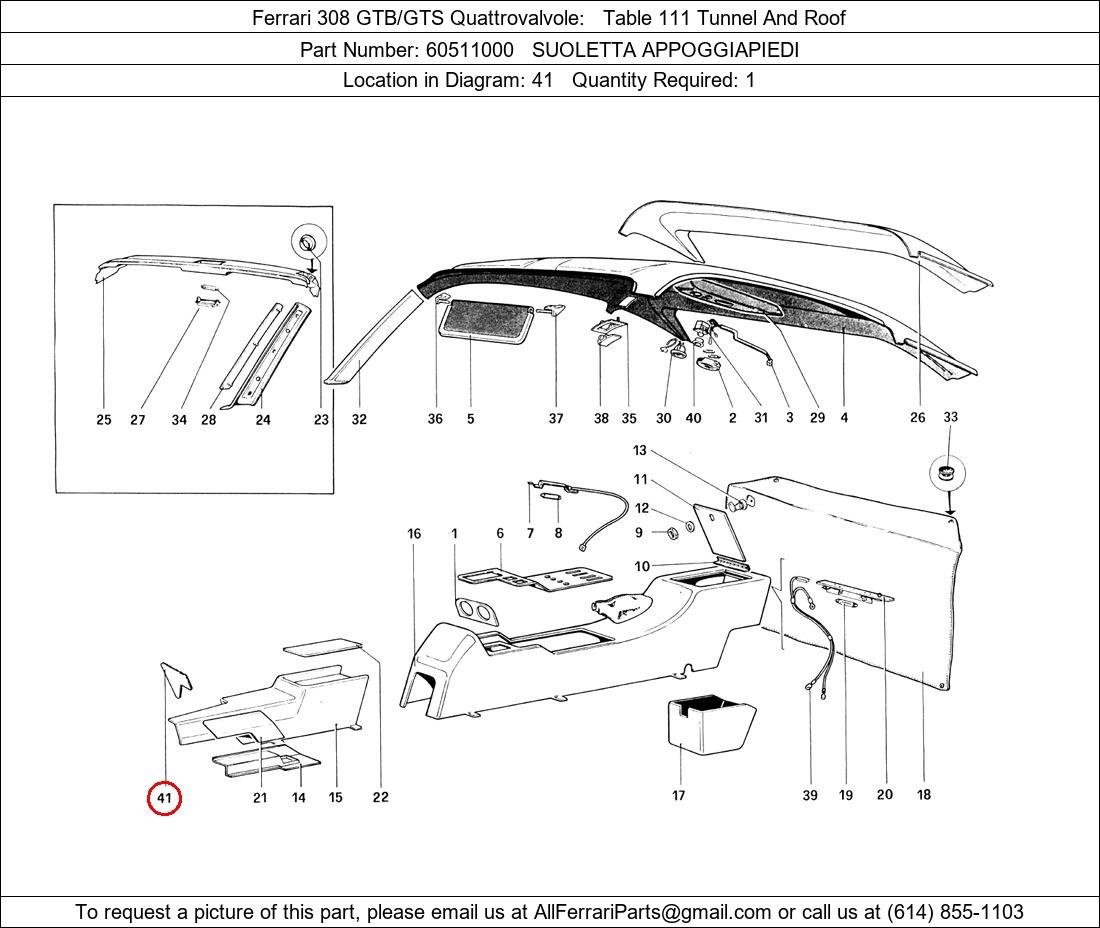 Ferrari 308 GTB/GTS Quattrovalvole: Table 111 Tunnel And Roof

Part Number: 60511000 SUOLETTA APPOGGIAPIEDI

Location in Diagram: 41 Quantity Required: 1

25 27 34 28 24 23 32 36 5 37 38 35 30 40 2 31 3 29 4 26 33

13 11 12 9 10 16 1 6 7 8

41 21 14 15 22 17 39 19 20 18

To request a picture of this part, please email us at AllFerrariParts@gmail.com or call us at (614) 855-1103