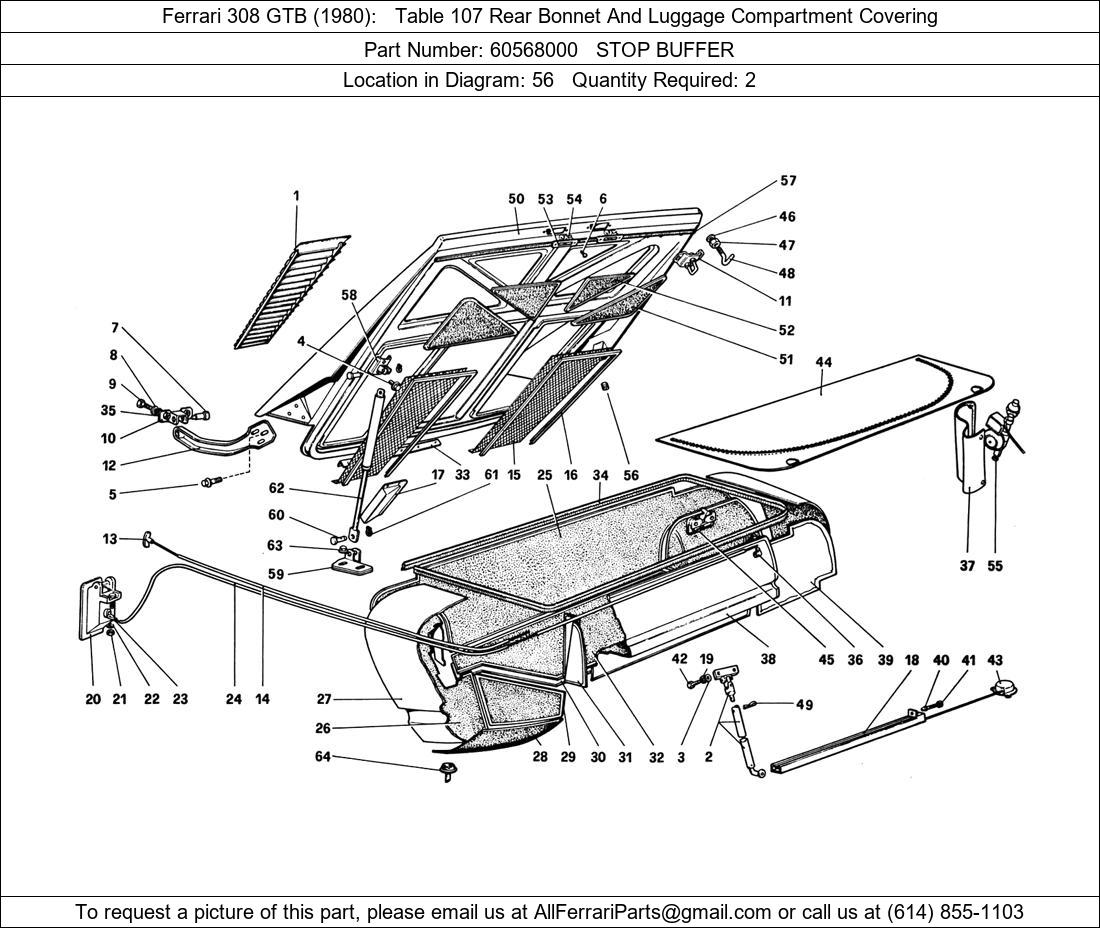 Ferrari 308 GTB (1980): Table 107 Rear Bonnet And Luggage Compartment Covering

Part Number: 60568000 STOP BUFFER

Location in Diagram: 56 Quantity Required: 2

1 50 53 54 6 57 46 47 48 11 52 51 58 4 7 8 9 35 10 12 5 44 17 33 61 15 25 16 34 56 62 60 63 59 13 37 55 20 21 22 23 24 14 27 26 64 28 29 30 31 32 3 2 42 19 49 38 45 36 39 18 40 41 43

To request a picture of this part, please email us at AllFerrariParts@gmail.com or call us at (614) 855-1103