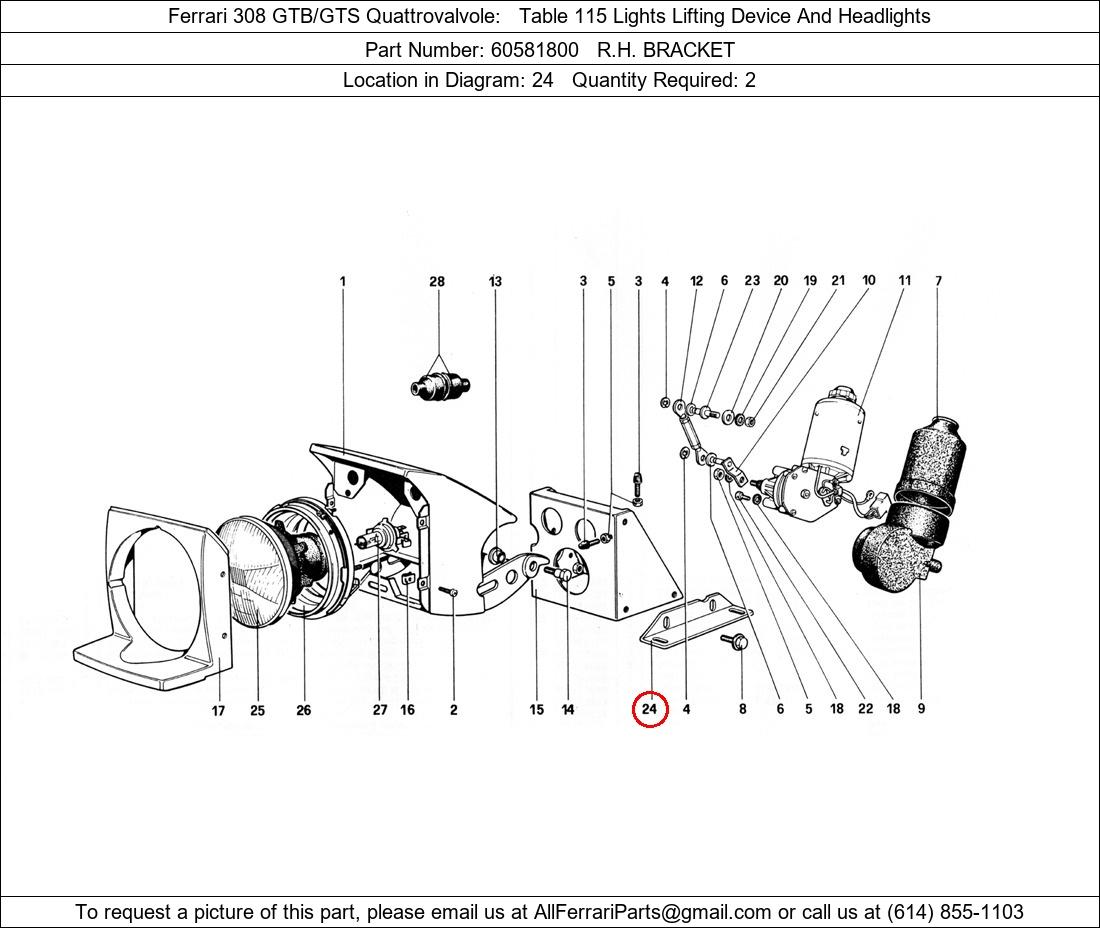 Ferrari 308 GTB/GTS Quattrovalvole: Table 115 Lights Lifting Device And Headlights

Part Number: 60581800 R.H. BRACKET

Location in Diagram: 24 Quantity Required: 2

1 28 13 3 5 3 4 12 6 23 20 19 21 10 11 7

17 25 26 27 16 2 15 14 24 4 8 6 5 18 22 18 9

To request a picture of this part, please email us at AllFerrariParts@gmail.com or call us at (614) 855-1103