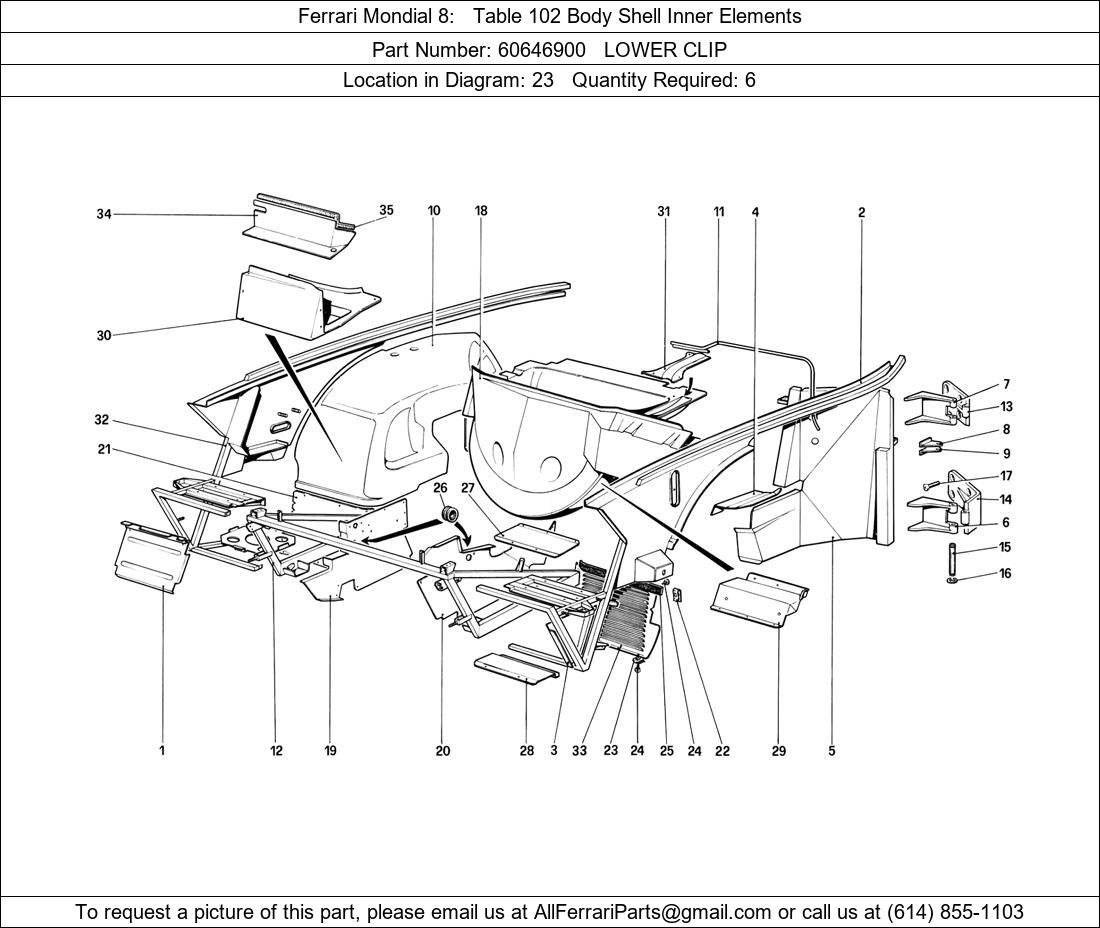 Ferrari Mondial 8: Table 102 Body Shell Inner Elements

Part Number: 60646900 LOWER CLIP

Location in Diagram: 23 Quantity Required: 6

34
35
10
18
31
11
4
2
30
32
21
26
27
7
13
8
9
17
14
6
15
16
1
12
19
20
28
3
33
23
24
25
24
22
29
5

To request a picture of this part, please email us at AllFerrariParts@gmail.com or call us at (614) 855-1103