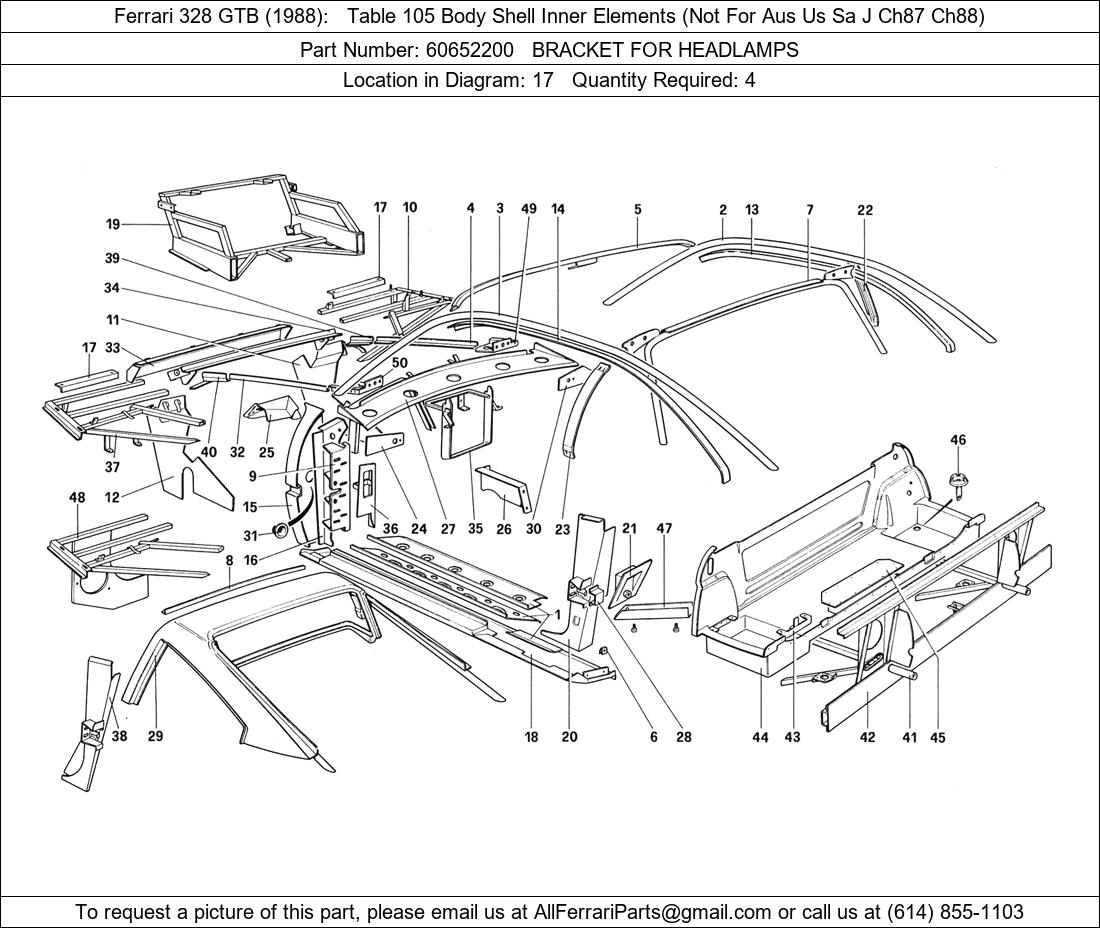 Ferrari 328 GTB (1988): Table 105 Body Shell Inner Elements (Not For Aus Us Sa J Ch87 Ch88)

Part Number: 60652200 BRACKET FOR HEADLAMPS

Location in Diagram: 17 Quantity Required: 4

19 17 10 4 3 49 14 5 2 13 7 22 39 34 11 17 33 50 37 40 32 25 9 15 31 16 36 24 27 35 26 30 23 21 47 46 48 12 8 1 38 29 18 20 6 28 44 43 42 41 45

To request a picture of this part, please email us at AllFerrariParts@gmail.com or call us at (614) 855-1103