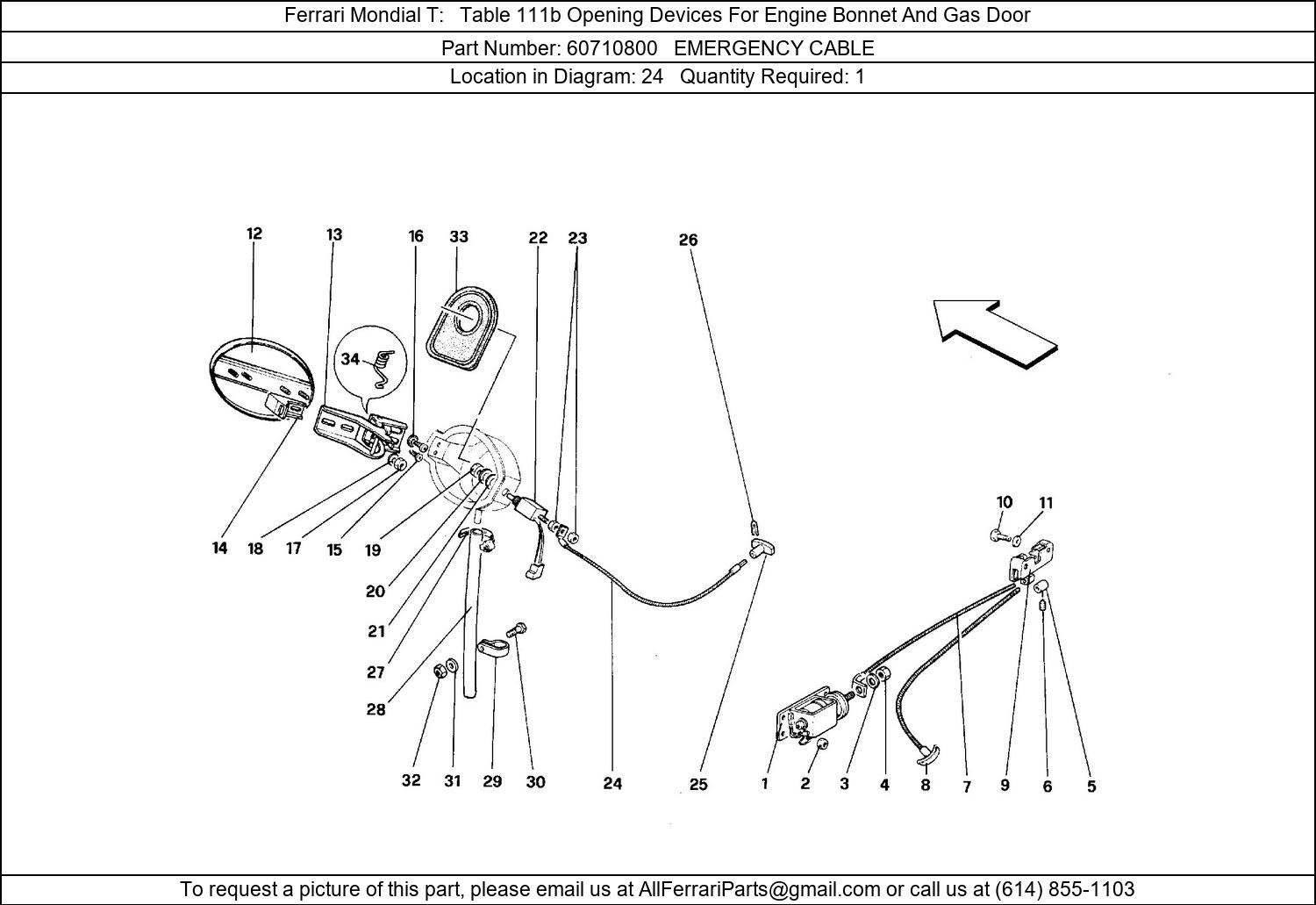 Ferrari Mondial T: Table 111b Opening Devices For Engine Bonnet And Gas Door

Part Number: 60710800 EMERGENCY CABLE

Location in Diagram: 24 Quantity Required: 1

12 13 16 33 22 23 26

34

10 11

14 18 17 15 19

20

21

27

28

32 31 29 30 24 25 1 2 3 4 8 7 9 6 5

To request a picture of this part, please email us at AllFerrariParts@gmail.com or call us at (614) 855-1103