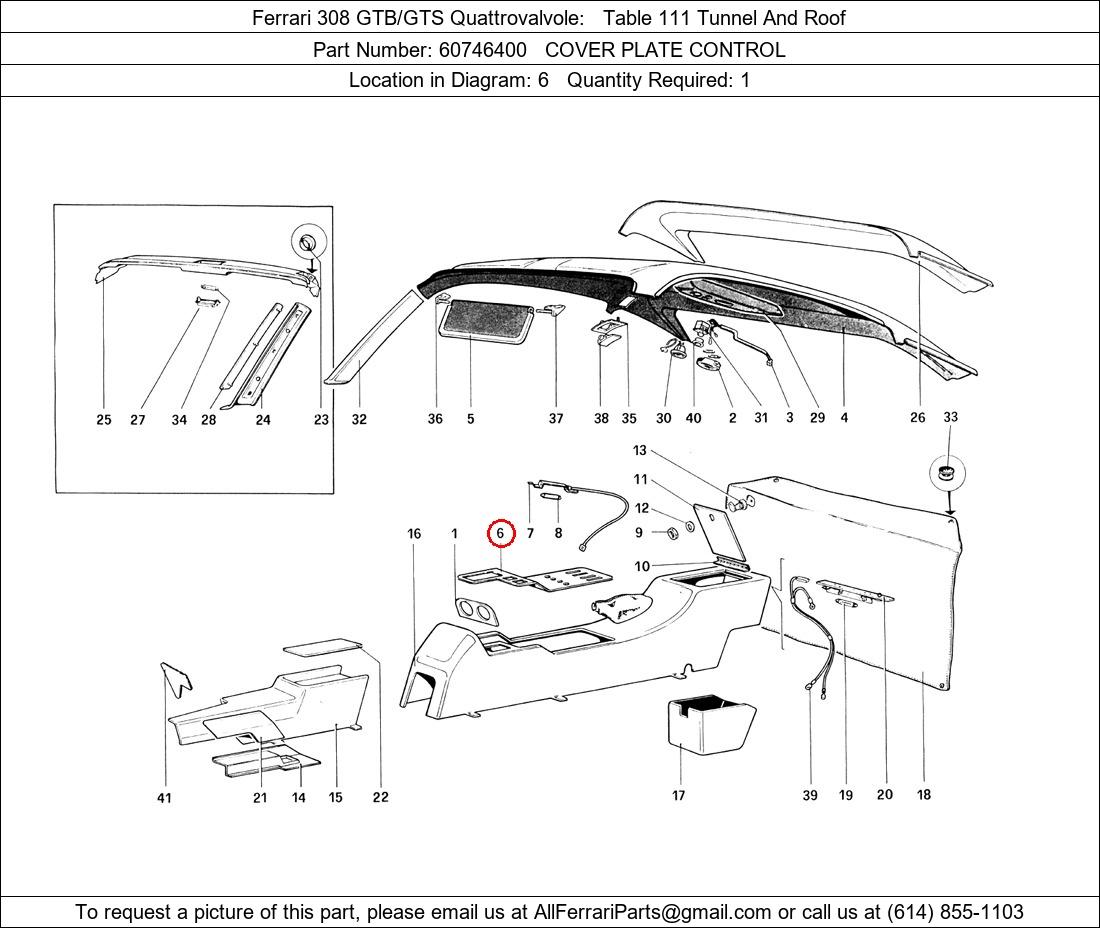 Ferrari 308 GTB/GTS Quattrovalvole: Table 111 Tunnel And Roof

Part Number: 60746400 COVER PLATE CONTROL

Location in Diagram: 6 Quantity Required: 1

25 27 34 28 24 23 32 36 5 37 38 35 30 40 2 31 3 29 4 26 33

13 11 12 9 10 16 1 6 7 8

41 21 14 15 22 17 39 19 20 18

To request a picture of this part, please email us at AllFerrariParts@gmail.com or call us at (614) 855-1103