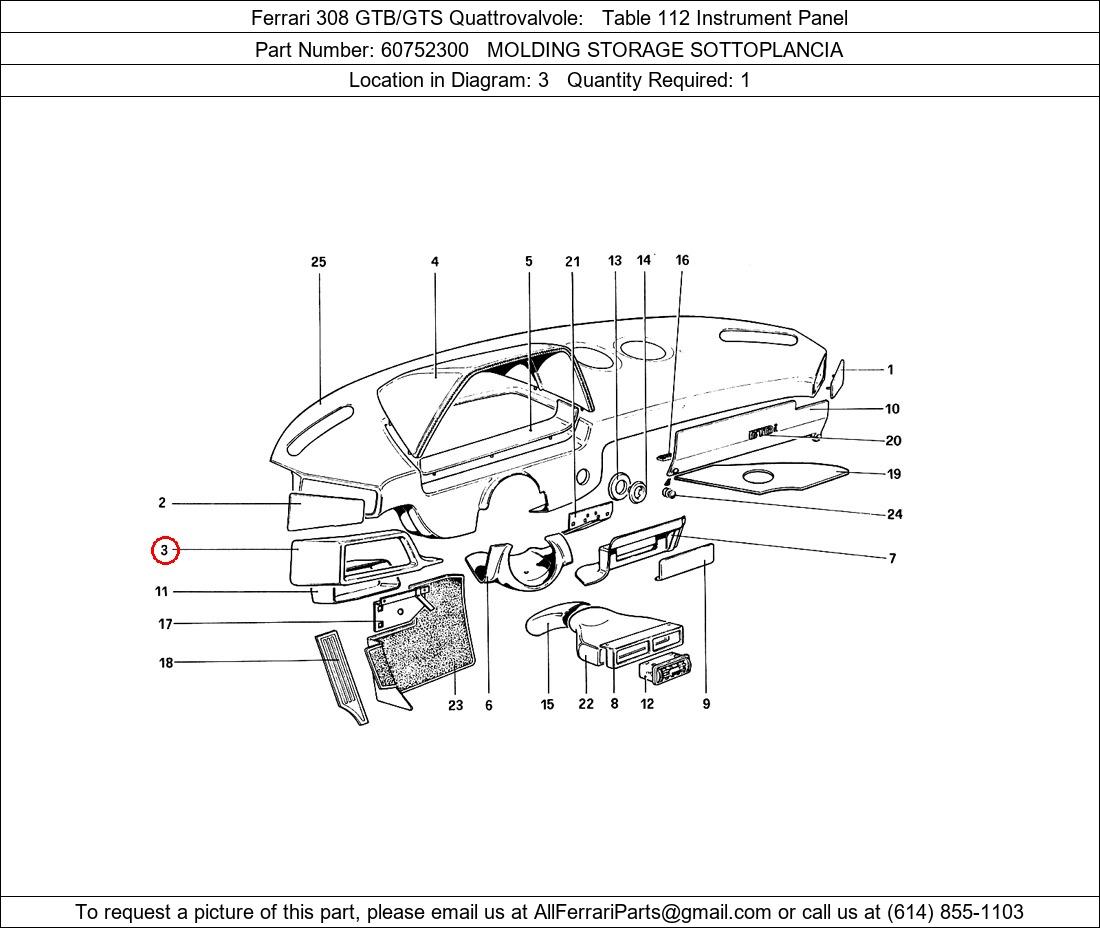 Ferrari 308 GTB/GTS Quattrovalvole: Table 112 Instrument Panel

Part Number: 60752300 MOLDING STORAGE SOTTOPLANCIA

Location in Diagram: 3 Quantity Required: 1

25
4
5
21
13
14
16
1
10
20
19
24
7
2
3
11
17
18
23
6
15
22
8
12
9

To request a picture of this part, please email us at AllFerrariParts@gmail.com or call us at (614) 855-1103