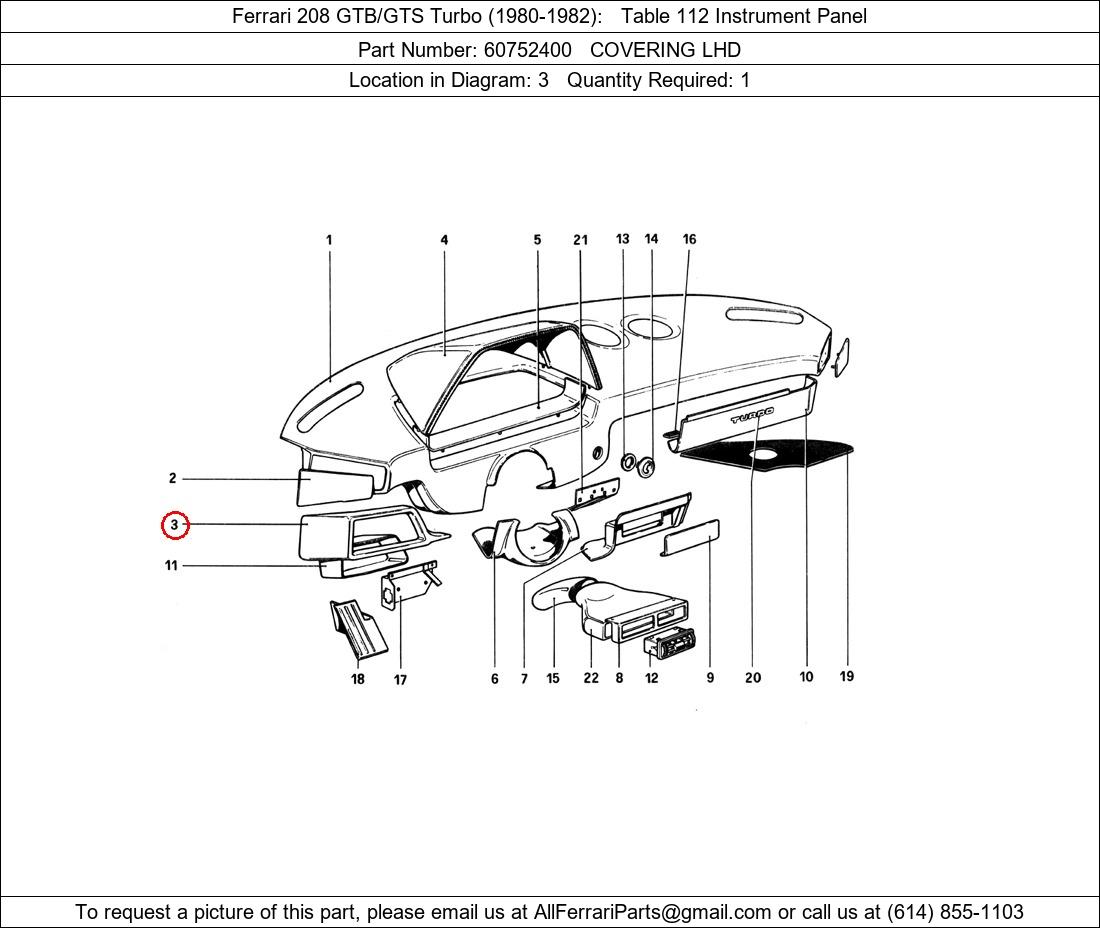 Ferrari 208 GTB/GTS Turbo (1980-1982): Table 112 Instrument Panel

Part Number: 60752400 COVERING LHD

Location in Diagram: 3 Quantity Required: 1

1
4
5
21
13
14
16
TURBO
2
3
11
18
17
6
7
15
22
8
12
9
20
10
19

To request a picture of this part, please email us at AllFerrariParts@gmail.com or call us at (614) 855-1103