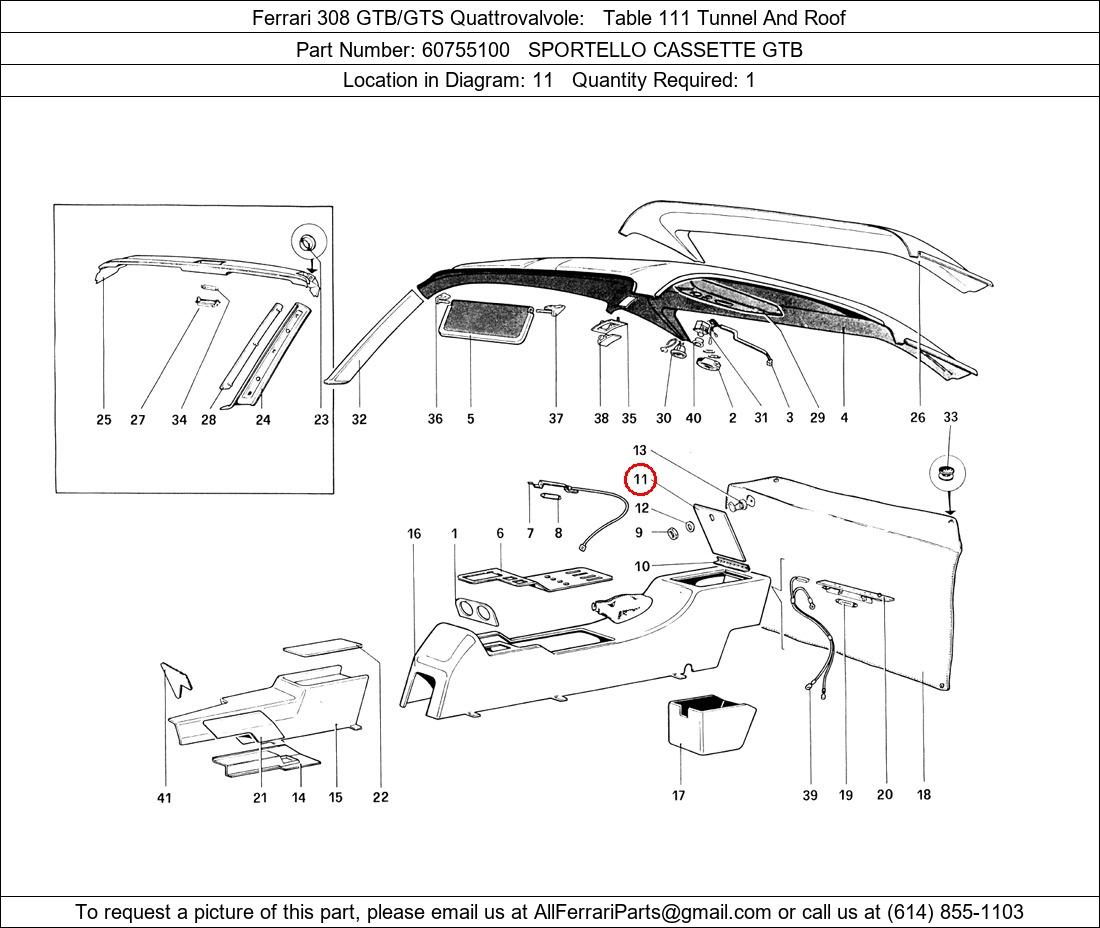 Ferrari 308 GTB/GTS Quattrovalvole: Table 111 Tunnel And Roof

Part Number: 60755100 SPORTELLO CASSETTE GTB

Location in Diagram: 11 Quantity Required: 1

25 27 34 28 24 23 32 36 5 37 38 35 30 40 2 31 3 29 4 26 33

13 11 12 9 10 16 1 6 7 8

41 21 14 15 22 17 39 19 20 18

To request a picture of this part, please email us at AllFerrariParts@gmail.com or call us at (614) 855-1103