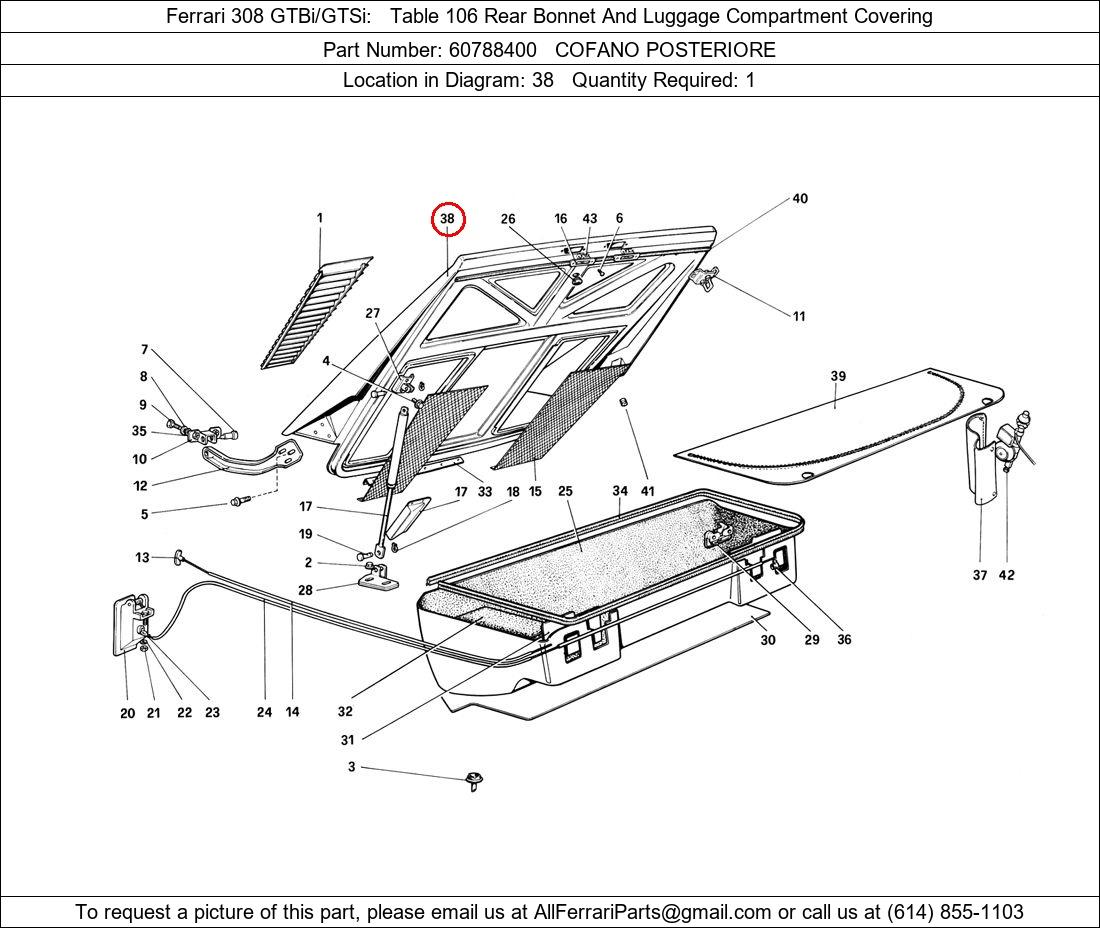 Ferrari 308 GTBi/GTSi: Table 106 Rear Bonnet And Luggage Compartment Covering

Part Number: 60788400 COFANO POSTERIORE

Location in Diagram: 38 Quantity Required: 1

1
38
26
16
43
6
40
11
27
4
7
8
9
35
10
12
5
39
17
33
18
15
25
34
41
17
19
2
28
13
37
42
30
29
36
20
21
22
23
24
14
32
31
3

To request a picture of this part, please email us at AllFerrariParts@gmail.com or call us at (614) 855-1103