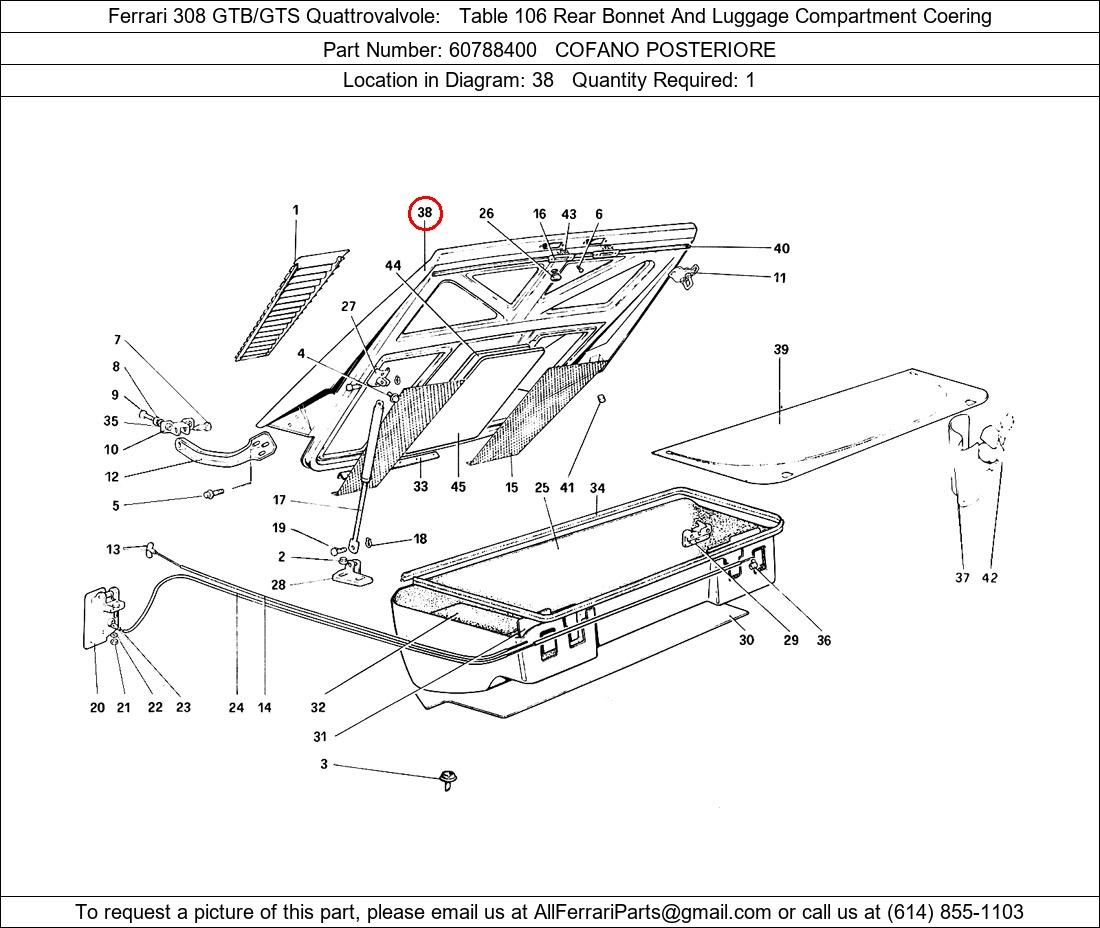 Ferrari 308 GTB/GTS Quattrovalvole: Table 106 Rear Bonnet And Luggage Compartment Coering

Part Number: 60788400 COFANO POSTERIORE

Location in Diagram: 38 Quantity Required: 1

1
38
26
16
43
6
40
11
44
27
4
7
8
9
35
10
12
5
39
33
45
15
25
41
34
17
19
18
2
28
13
37
42
30
29
36
20
21
22
23
24
14
32
31
3

To request a picture of this part, please email us at AllFerrariParts@gmail.com or call us at (614) 855-1103