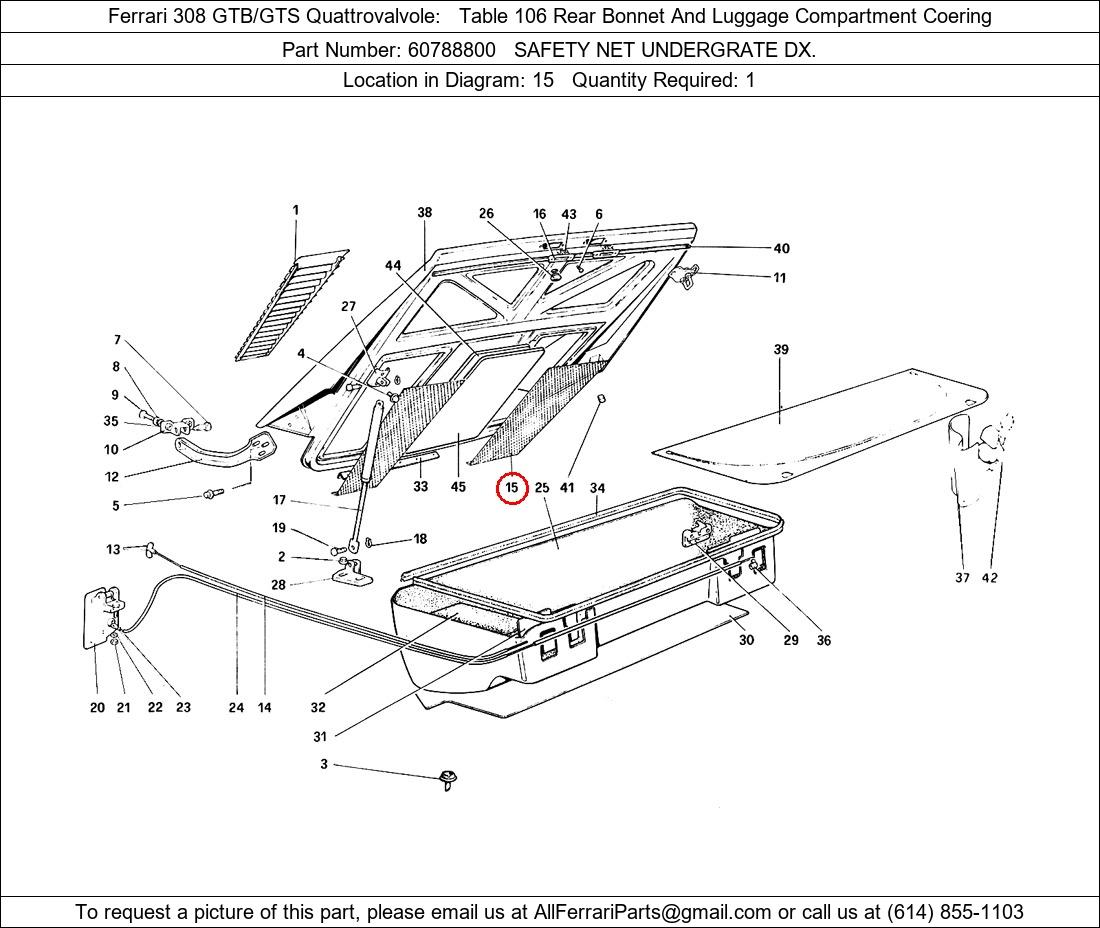 Ferrari 308 GTB/GTS Quattrovalvole: Table 106 Rear Bonnet And Luggage Compartment Coering

Part Number: 60788800 SAFETY NET UNDERGRATE DX.

Location in Diagram: 15 Quantity Required: 1

1
38
26
16
43
6
40
11
44
27
4
7
8
9
35
10
12
5
39
33
45
15
25
41
34
17
19
18
2
28
13
37
42
30
29
36
20
21
22
23
24
14
32
31
3

To request a picture of this part, please email us at AllFerrariParts@gmail.com or call us at (614) 855-1103