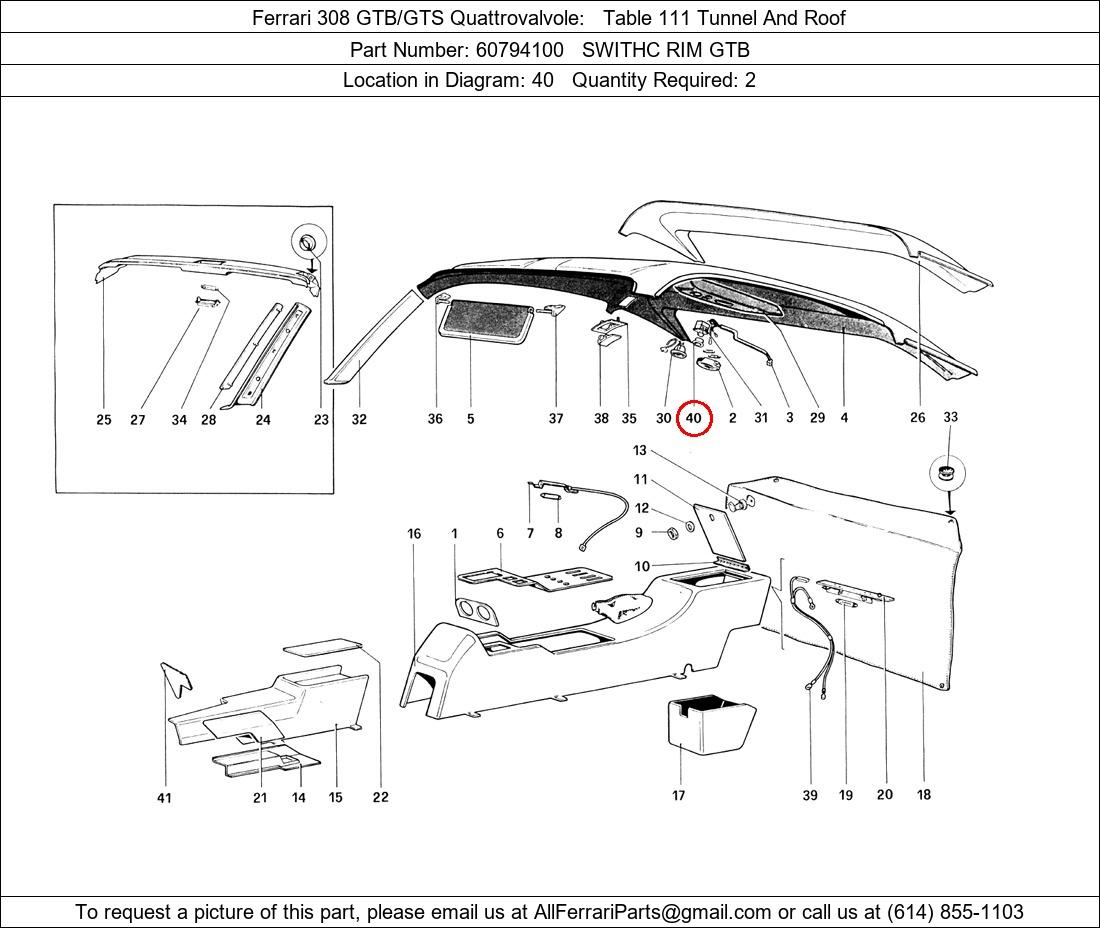 Ferrari 308 GTB/GTS Quattrovalvole: Table 111 Tunnel And Roof

Part Number: 60794100 SWITHC RIM GTB

Location in Diagram: 40 Quantity Required: 2

25 27 34 28 24 23 32 36 5 37 38 35 30 40 2 31 3 29 4 26 33

13 11 12 9 10 16 1 6 7 8

41 21 14 15 22 17 39 19 20 18

To request a picture of this part, please email us at AllFerrariParts@gmail.com or call us at (614) 855-1103