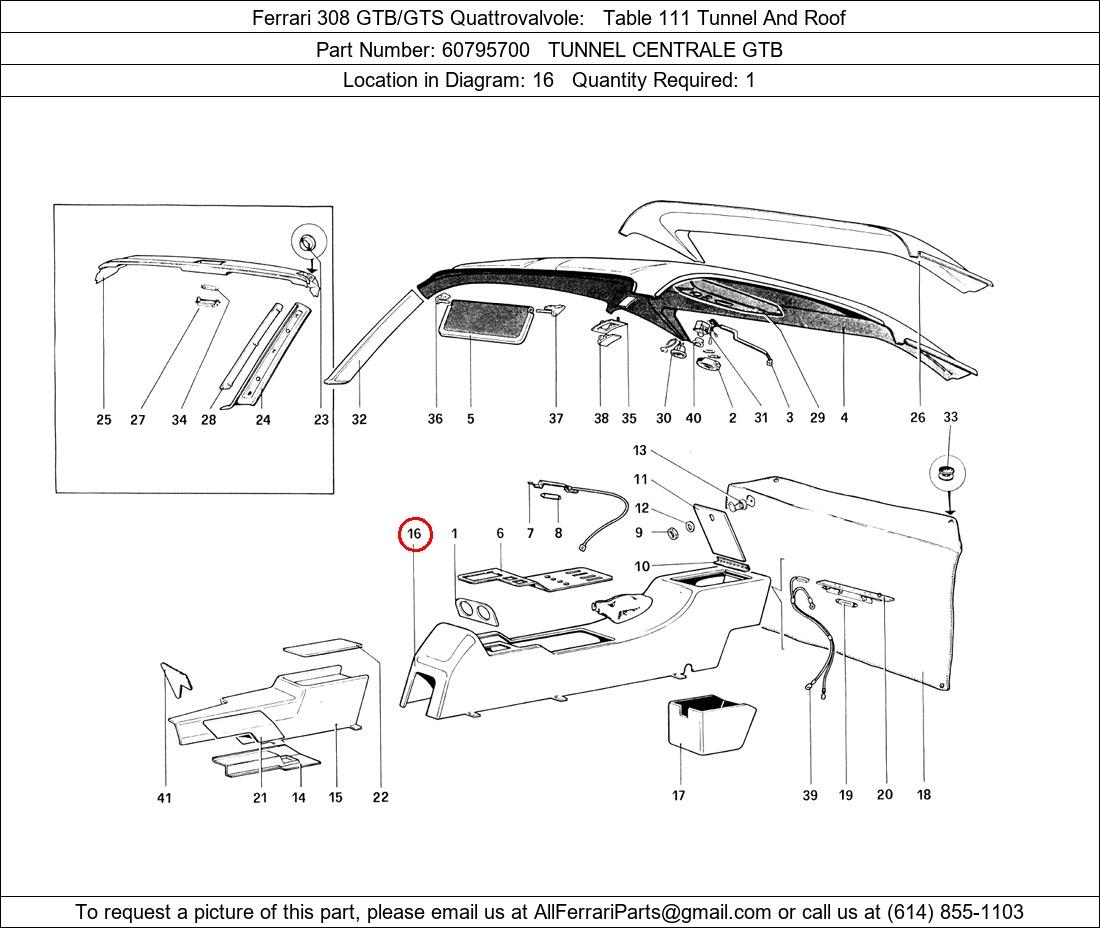 Ferrari 308 GTB/GTS Quattrovalvole: Table 111 Tunnel And Roof

Part Number: 60795700 TUNNEL CENTRALE GTB

Location in Diagram: 16 Quantity Required: 1

25 27 34 28 24 23 32 36 5 37 38 35 30 40 2 31 3 29 4 26 33

13 11 12 9 10 16 1 6 7 8

41 21 14 15 22 17 39 19 20 18

To request a picture of this part, please email us at AllFerrariParts@gmail.com or call us at (614) 855-1103