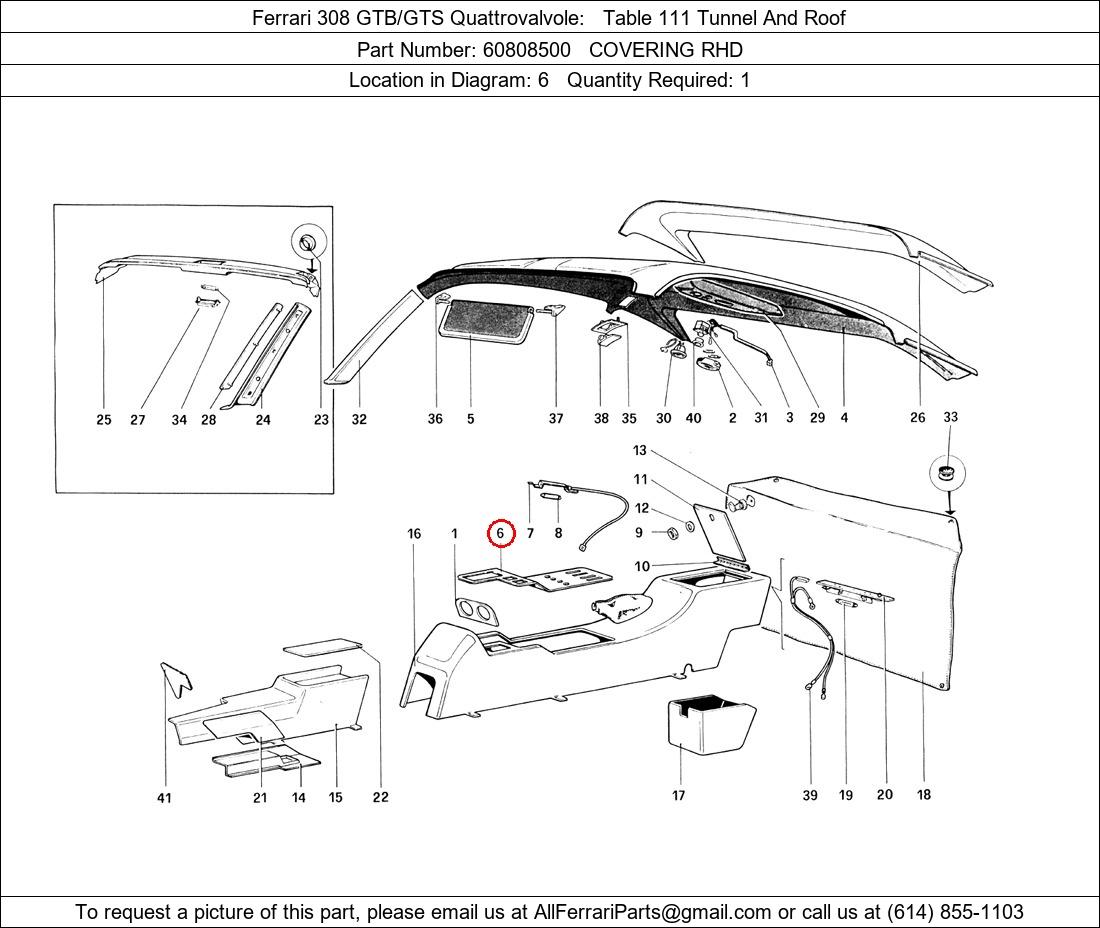 Ferrari 308 GTB/GTS Quattrovalvole: Table 111 Tunnel And Roof

Part Number: 60808500 COVERING RHD

Location in Diagram: 6 Quantity Required: 1

25 27 34 28 24 23 32 36 5 37 38 35 30 40 2 31 3 29 4 26 33

13 11 12 9 10 16 1 6 7 8

41 21 14 15 22 17 39 19 20 18

To request a picture of this part, please email us at AllFerrariParts@gmail.com or call us at (614) 855-1103