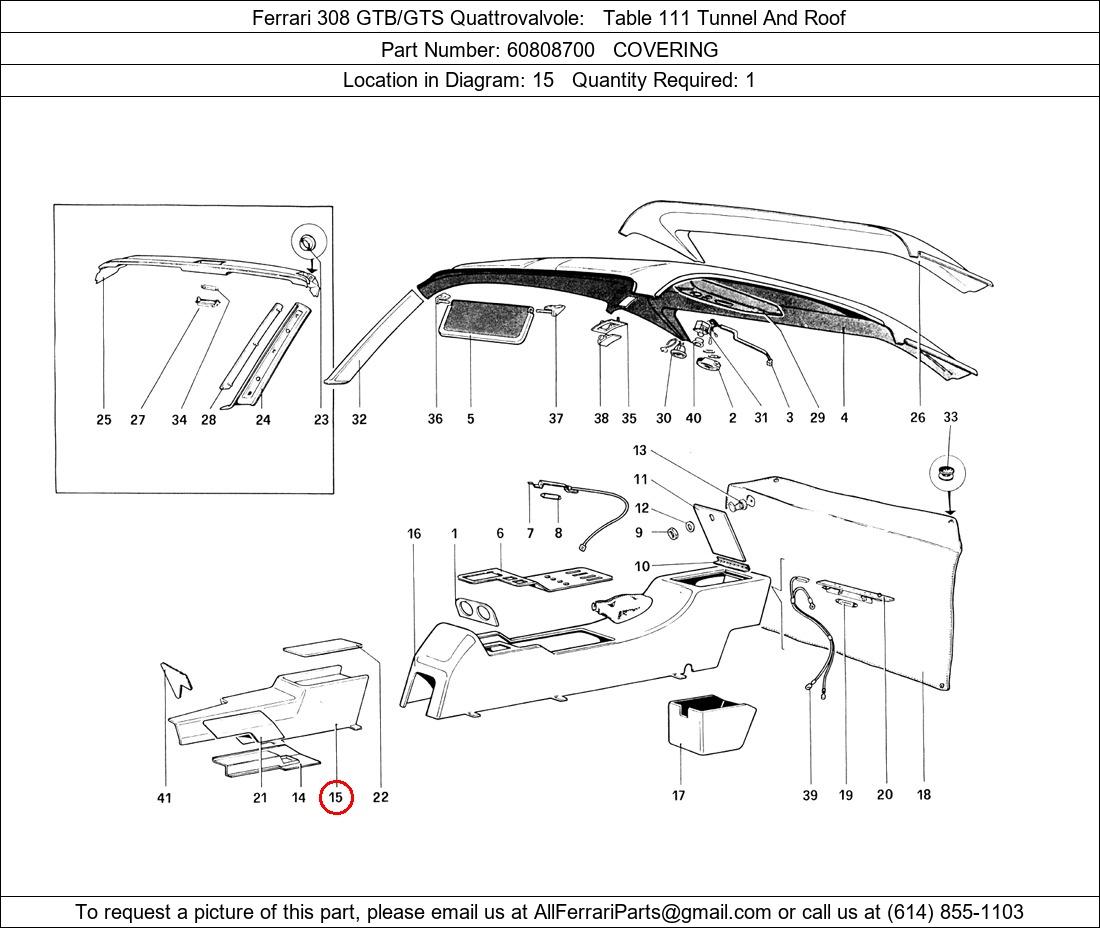 Ferrari 308 GTB/GTS Quattrovalvole: Table 111 Tunnel And Roof

Part Number: 60808700 COVERING

Location in Diagram: 15 Quantity Required: 1

25 27 34 28 24 23 32 36 5 37 38 35 30 40 2 31 3 29 4 26 33

13 11 12 9 10 16 1 6 7 8

41 21 14 15 22 17 39 19 20 18

To request a picture of this part, please email us at AllFerrariParts@gmail.com or call us at (614) 855-1103