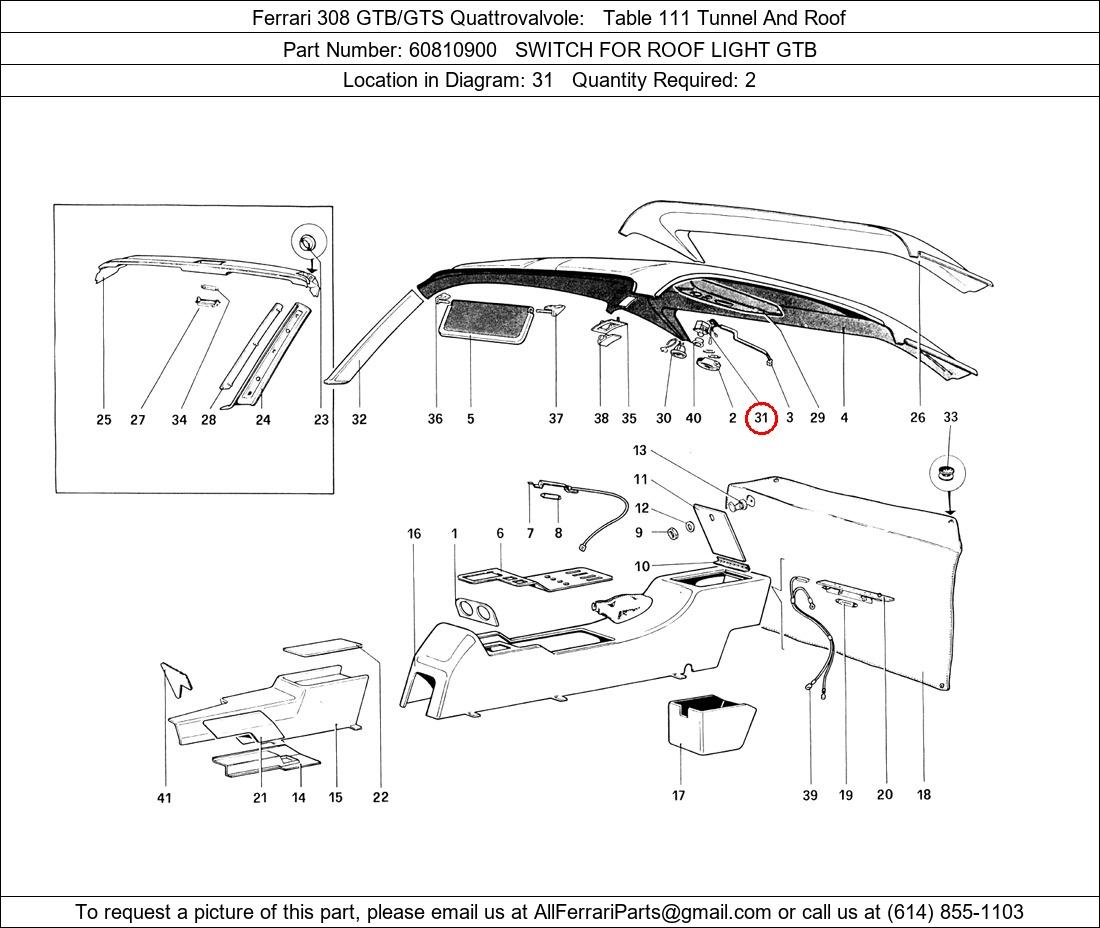 Ferrari 308 GTB/GTS Quattrovalvole: Table 111 Tunnel And Roof

Part Number: 60810900 SWITCH FOR ROOF LIGHT GTB

Location in Diagram: 31 Quantity Required: 2

25 27 34 28 24 23 32 36 5 37 38 35 30 40 2 31 3 29 4 26 33

13 11 12 9 10 16 1 6 7 8

41 21 14 15 22 17 39 19 20 18

To request a picture of this part, please email us at AllFerrariParts@gmail.com or call us at (614) 855-1103