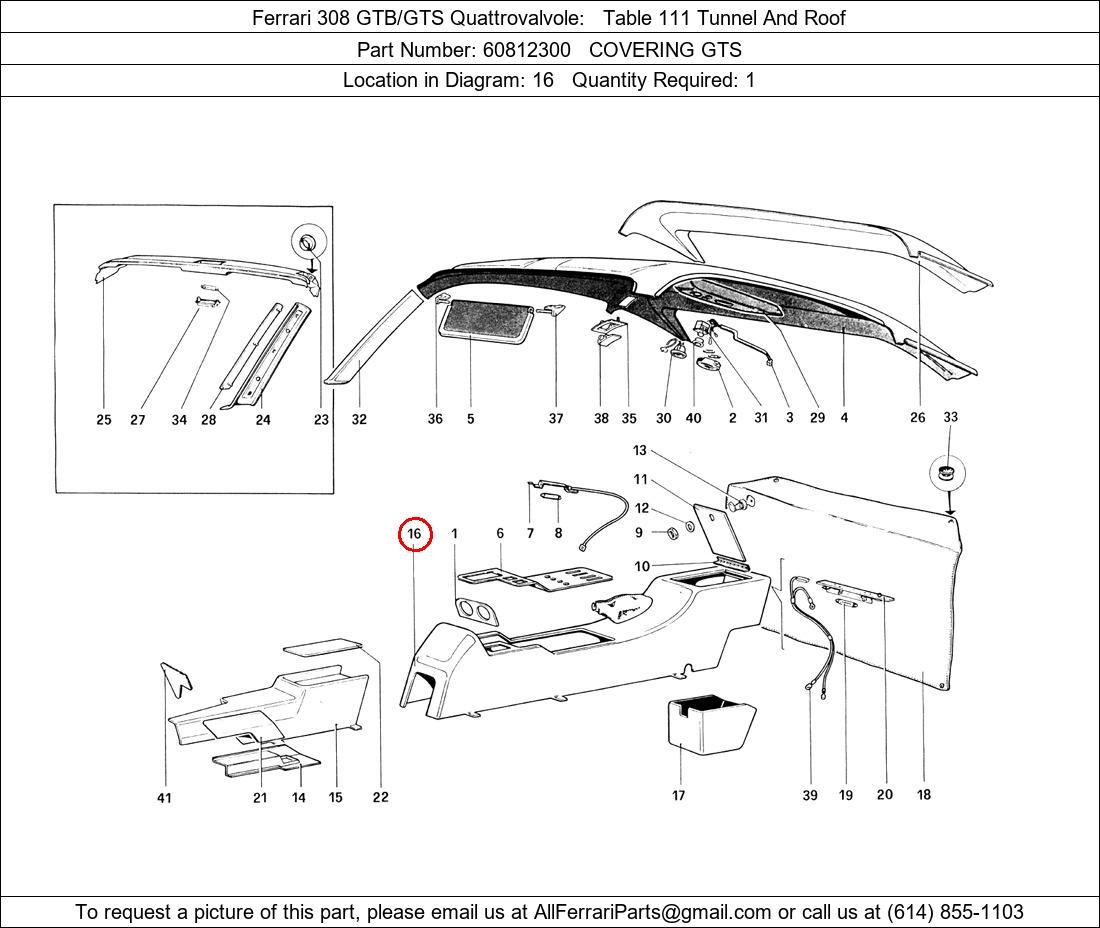 Ferrari 308 GTB/GTS Quattrovalvole: Table 111 Tunnel And Roof

Part Number: 60812300 COVERING GTS

Location in Diagram: 16 Quantity Required: 1

25 27 34 28 24 23 32 36 5 37 38 35 30 40 2 31 3 29 4 26 33

13 11 12 9 10 16 1 6 7 8

41 21 14 15 22 17 39 19 20 18

To request a picture of this part, please email us at AllFerrariParts@gmail.com or call us at (614) 855-1103