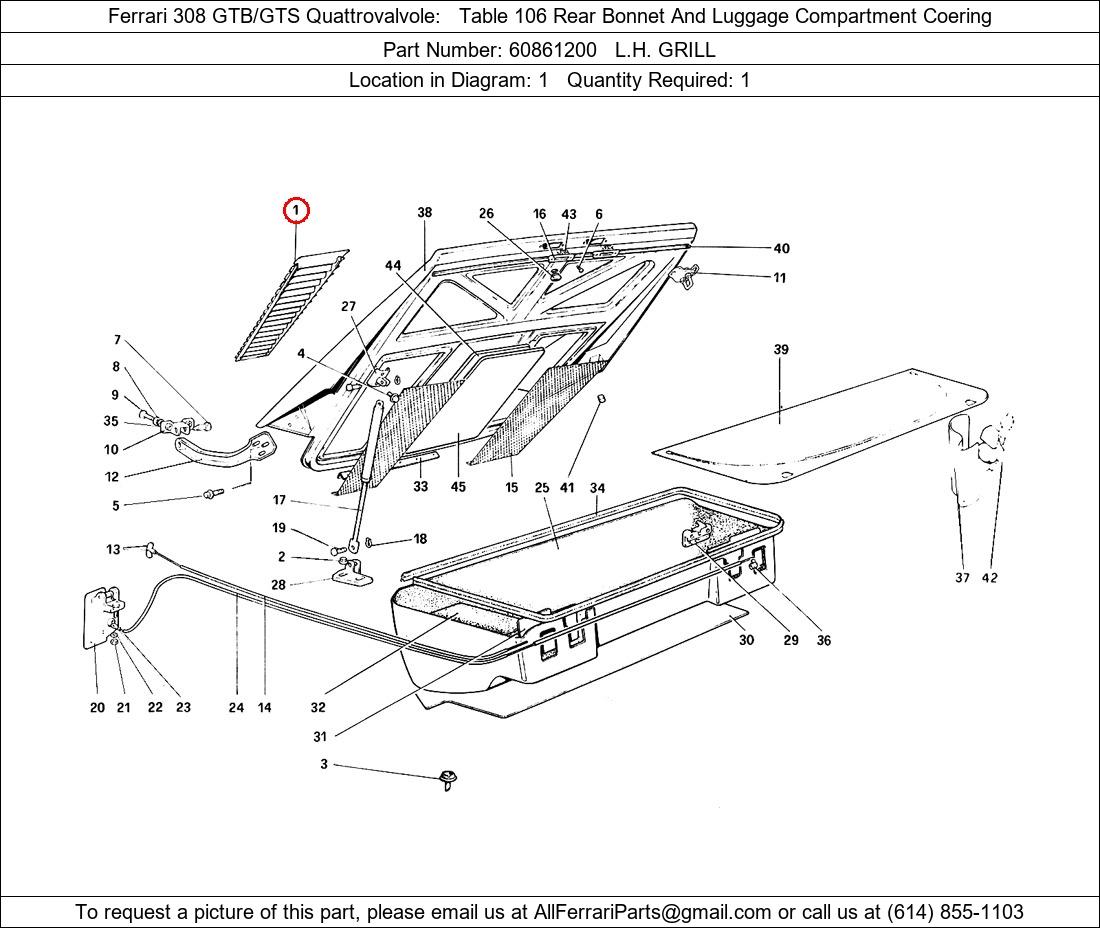 Ferrari 308 GTB/GTS Quattrovalvole: Table 106 Rear Bonnet And Luggage Compartment Coering

Part Number: 60861200 L.H. GRILL

Location in Diagram: 1 Quantity Required: 1

1
38
26
16
43
6
40
11
44
27
4
7
8
9
35
10
12
5
39
33
45
15
25
41
34
17
19
18
2
28
13
37
42
30
29
36
20
21
22
23
24
14
32
31
3

To request a picture of this part, please email us at AllFerrariParts@gmail.com or call us at (614) 855-1103