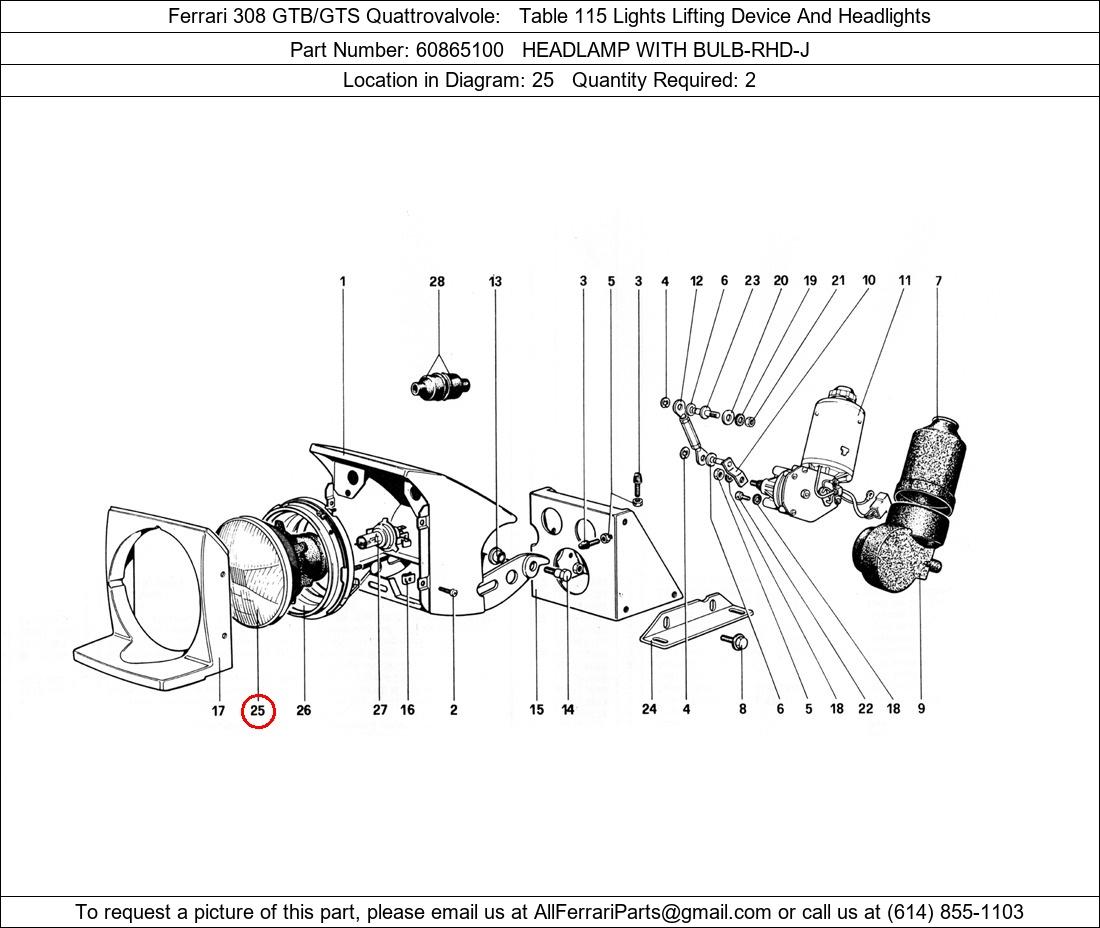 Ferrari 308 GTB/GTS Quattrovalvole: Table 115 Lights Lifting Device And Headlights

Part Number: 60865100 HEADLAMP WITH BULB-RHD-J

Location in Diagram: 25 Quantity Required: 2

1 28 13 3 5 3 4 12 6 23 20 19 21 10 11 7

17 25 26 27 16 2 15 14 24 4 8 6 5 18 22 18 9

To request a picture of this part, please email us at AllFerrariParts@gmail.com or call us at (614) 855-1103