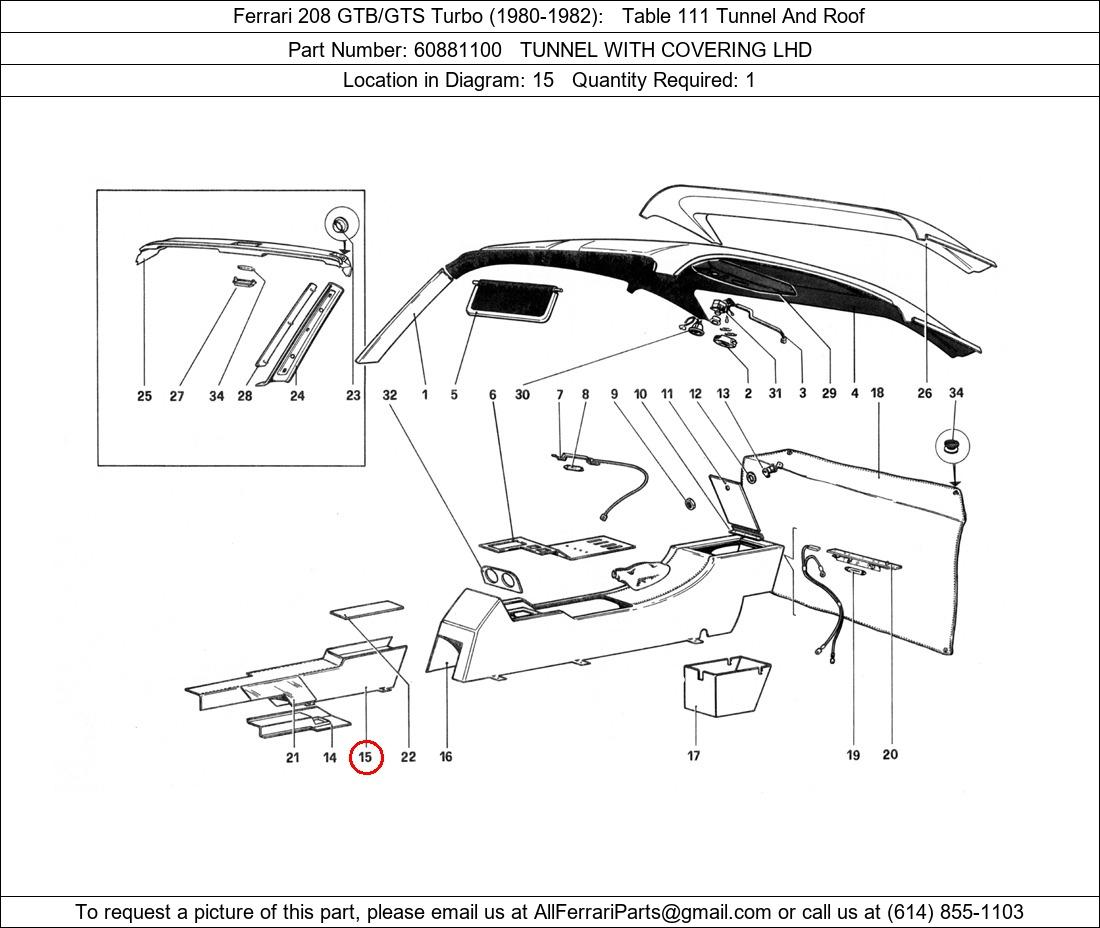 Ferrari 208 GTB/GTS Turbo (1980-1982): Table 111 Tunnel And Roof

Part Number: 60881100 TUNNEL WITH COVERING LHD

Location in Diagram: 15 Quantity Required: 1

25 27 34 28 24 23 32 1 5 6 30 7 8 9 10 11 12 13 2 31 3 29 4 18 26 34

21 14 15 22 16 17 19 20

To request a picture of this part, please email us at AllFerrariParts@gmail.com or call us at (614) 855-1103