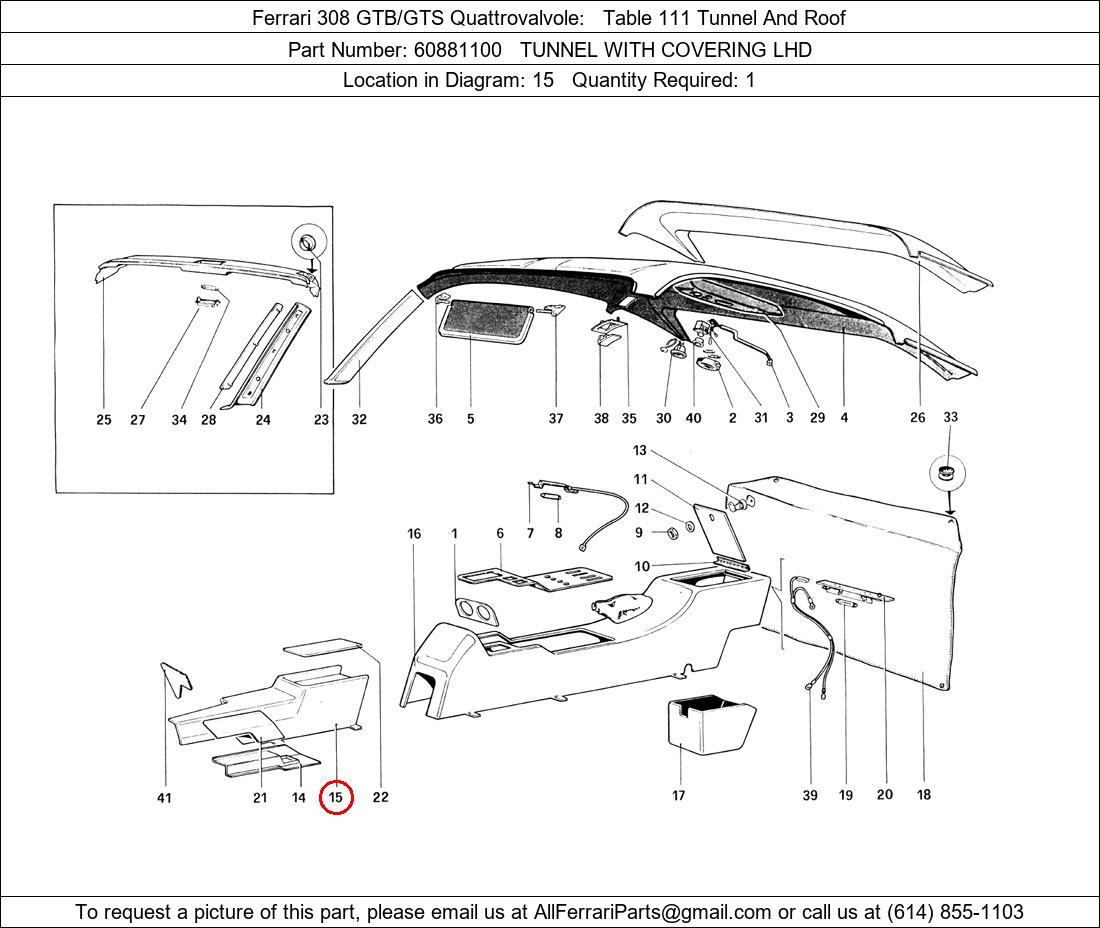 Ferrari 308 GTB/GTS Quattrovalvole: Table 111 Tunnel And Roof

Part Number: 60881100 TUNNEL WITH COVERING LHD

Location in Diagram: 15 Quantity Required: 1

25 27 34 28 24 23 32 36 5 37 38 35 30 40 2 31 3 29 4 26 33

13 11 12 9 10 16 1 6 7 8

41 21 14 15 22 17 39 19 20 18

To request a picture of this part, please email us at AllFerrariParts@gmail.com or call us at (614) 855-1103