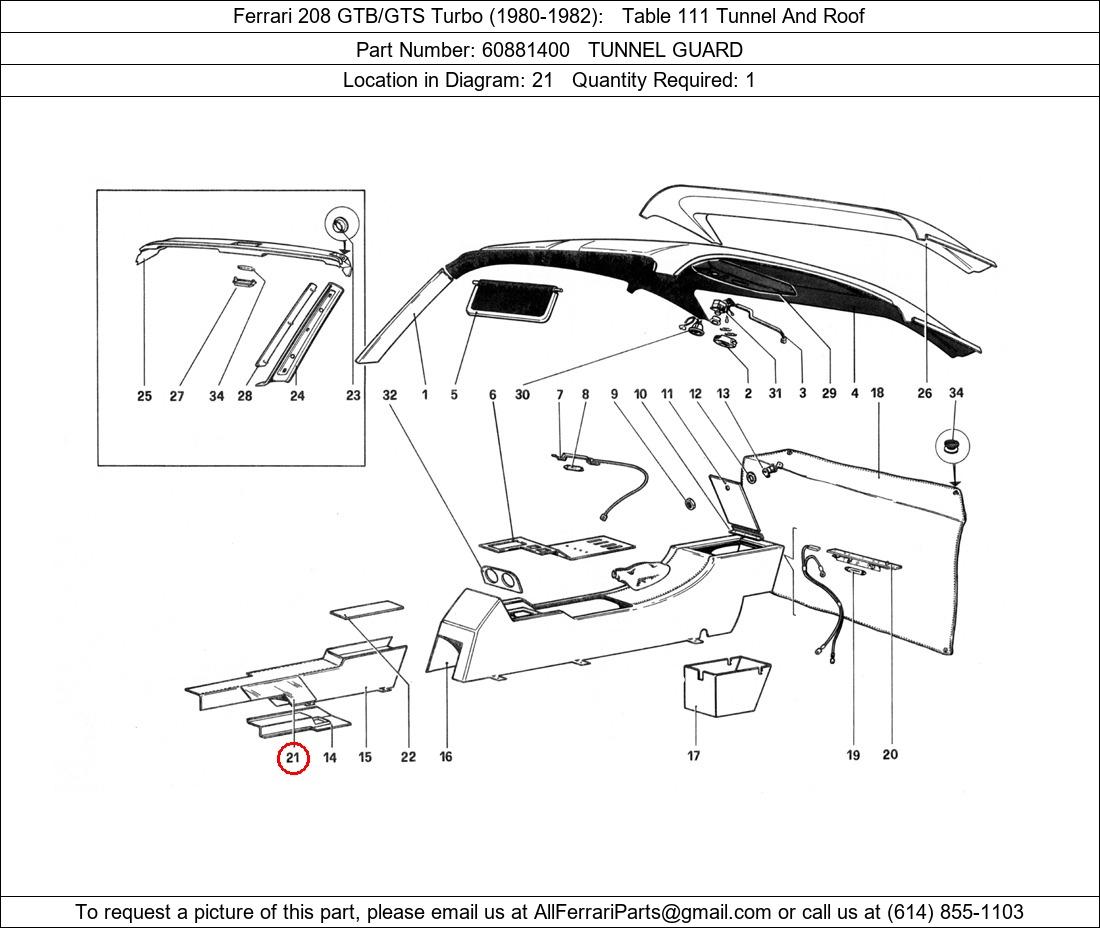 Ferrari 208 GTB/GTS Turbo (1980-1982): Table 111 Tunnel And Roof

Part Number: 60881400 TUNNEL GUARD

Location in Diagram: 21 Quantity Required: 1

25 27 34 28 24 23 32 1 5 6 30 7 8 9 10 11 12 13 2 31 3 29 4 18 26 34

21 14 15 22 16 17 19 20

To request a picture of this part, please email us at AllFerrariParts@gmail.com or call us at (614) 855-1103